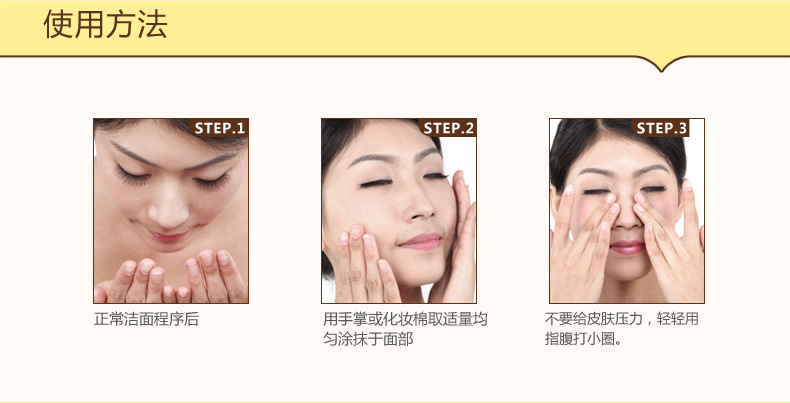 使用方法

STEP.1

正常洁面程序后

STEP.2

用手掌或化妆棉取适量均匀涂抹于面部

STEP.3

不要给皮肤压力，轻轻用指腹打小圈。