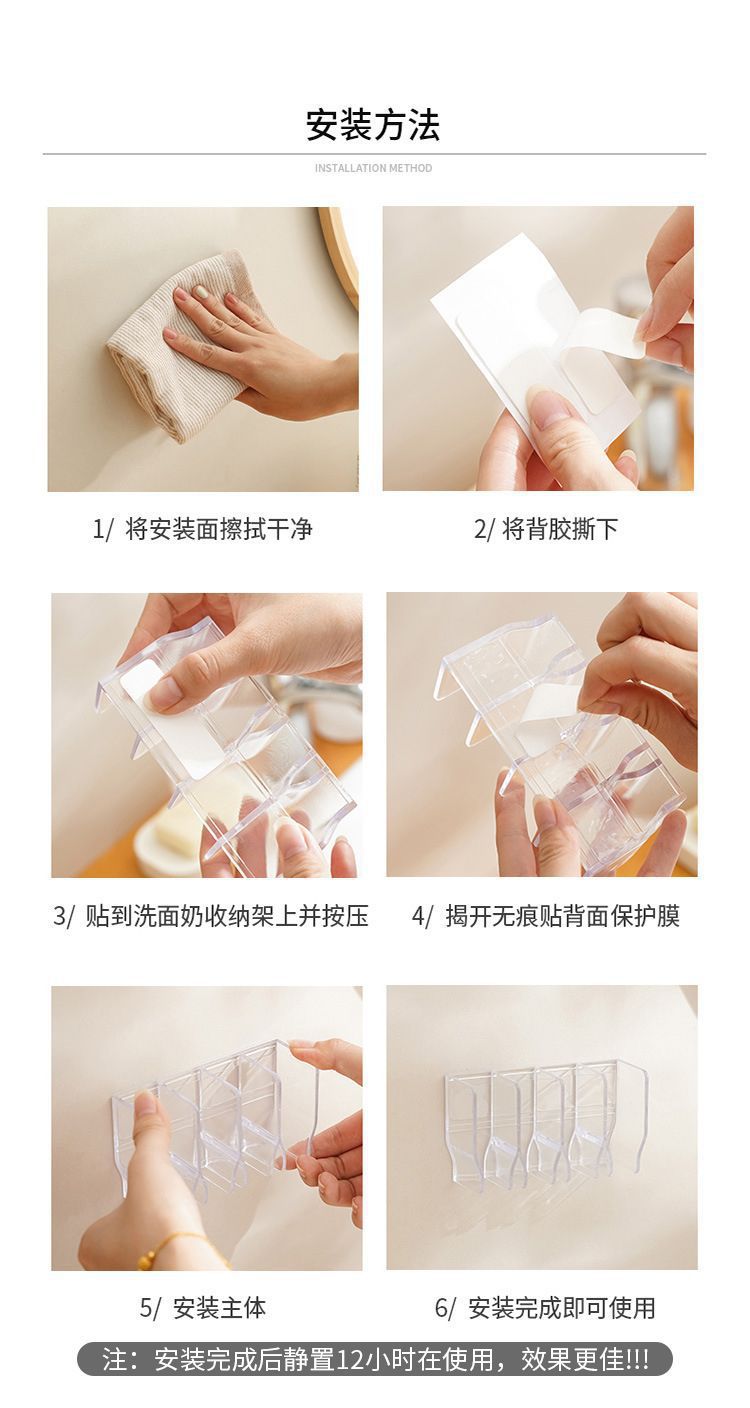 安装方法

INSTALLATION METHOD

1/ 将安装面擦拭干净

2/ 将背胶撕下

3/ 贴到洗面奶收纳架上并按压

4/ 揭开无痕贴背面保护膜

5/ 安装主体

6/ 安装完成即可使用

注：安装完成后静置12小时在使用，效果更佳!!!