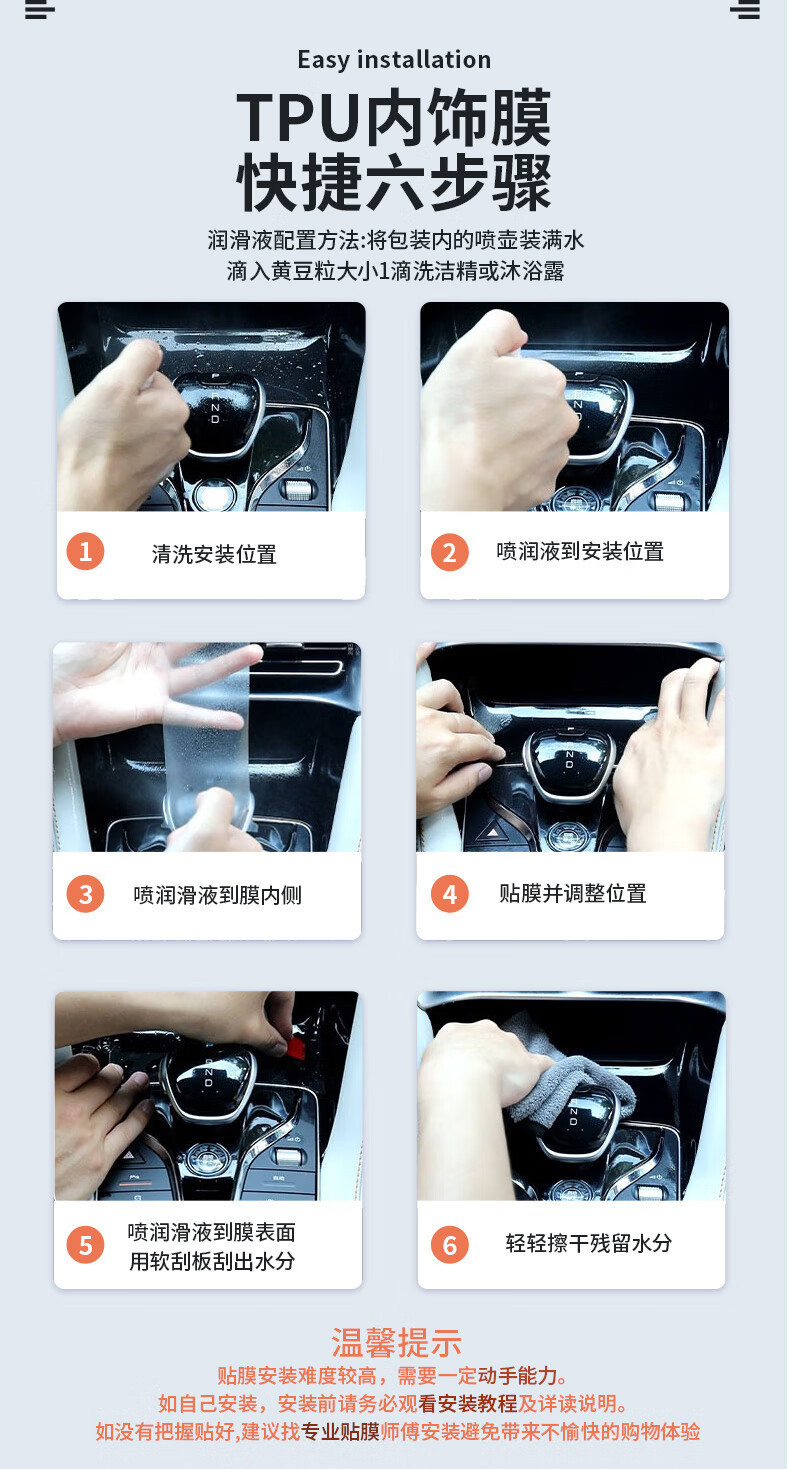 Easy installation

TPU内饰膜
快捷六步骤

润滑液配置方法:将包装内的喷壶装满水
滴入黄豆粒大小1滴洗洁精或沐浴露

1 清洗安装位置

2 喷润液到安装位置

3 喷润滑液到膜内侧

4 贴膜并调整位置

5 喷润滑液到膜表面
用软刮板刮出水分

6 轻轻擦干残留水分

温馨提示
贴膜安装难度较高，需要一定动手能力。
如自己安装，安装前请务必观看安装教程及详读说明。
如没有把握贴好,建议找专业贴膜师傅安装避免带来不愉快的购物体验