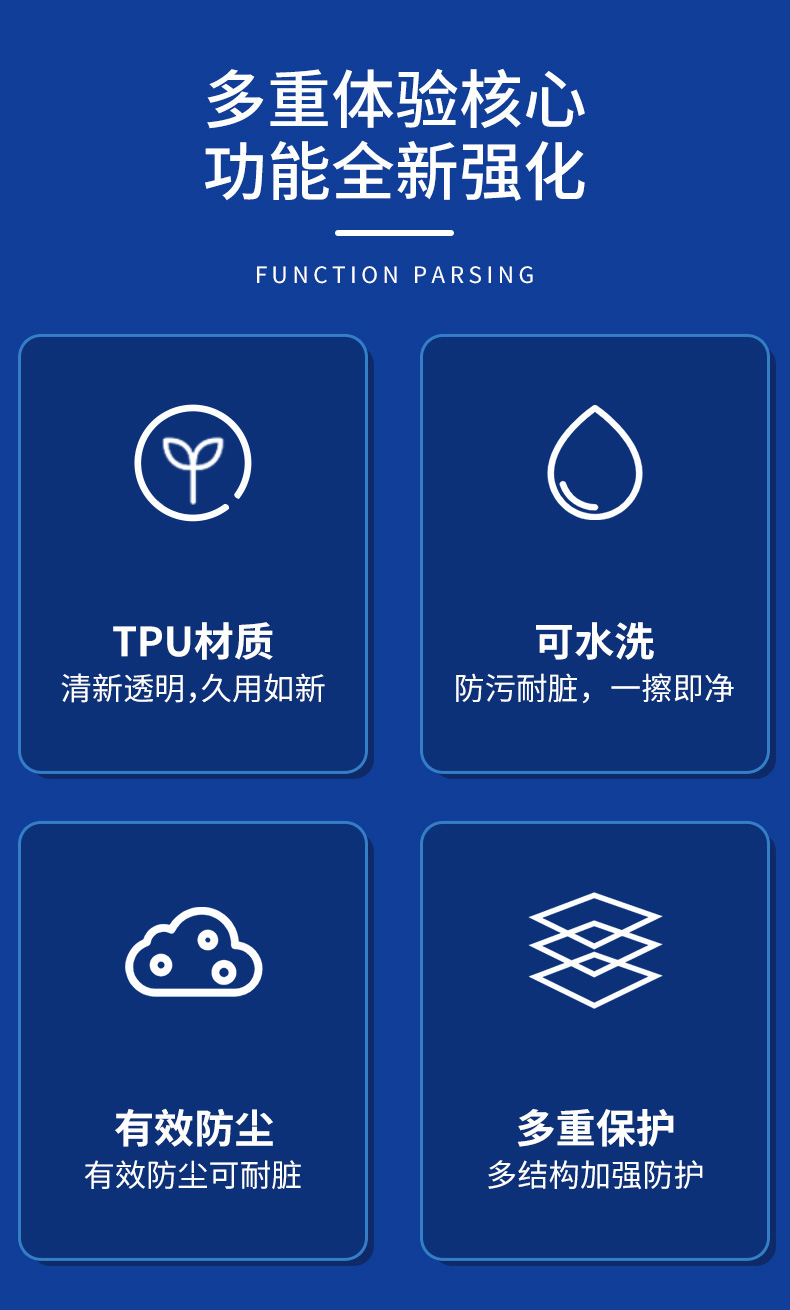 多重体验核心
功能全新强化

FUNCTION PARSING

TPU材质
清新透明,久用如新

可水洗
防污耐脏，一擦即净

有效防尘
有效防尘可耐脏

多重保护
多结构加强防护