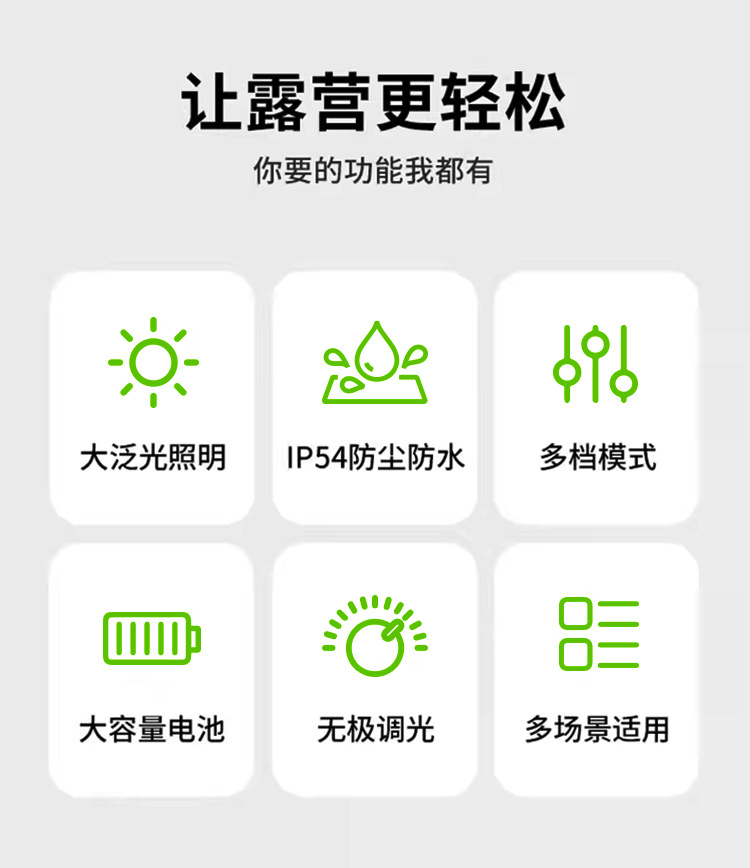 让露营更轻松

你要的功能我都有

大泛光照明

IP54防尘防水

多档模式

大容量电池

无极调光

多场景适用