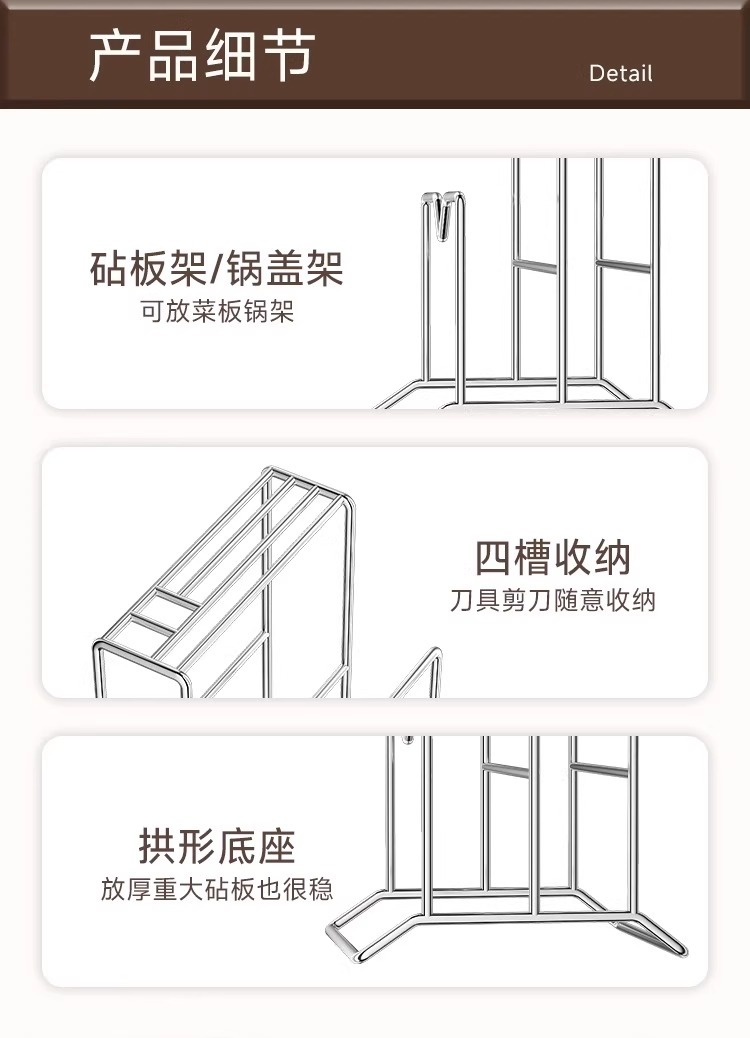 产品细节

Detail

砧板架/锅盖架

可放菜板锅架

四槽收纳

刀具剪刀随意收纳

拱形底座

放厚重大砧板也很稳