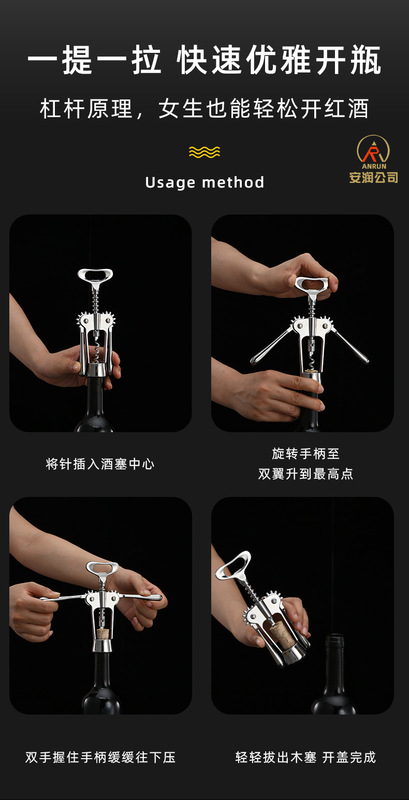 一提一拉 快速优雅开瓶

杠杆原理，女生也能轻松开红酒

ANRUN
安润公司

Usage method

将针插入酒塞中心

旋转手柄至
双翼升到最高点

双手握住手柄缓缓往下压

轻轻拔出木塞 开盖完成