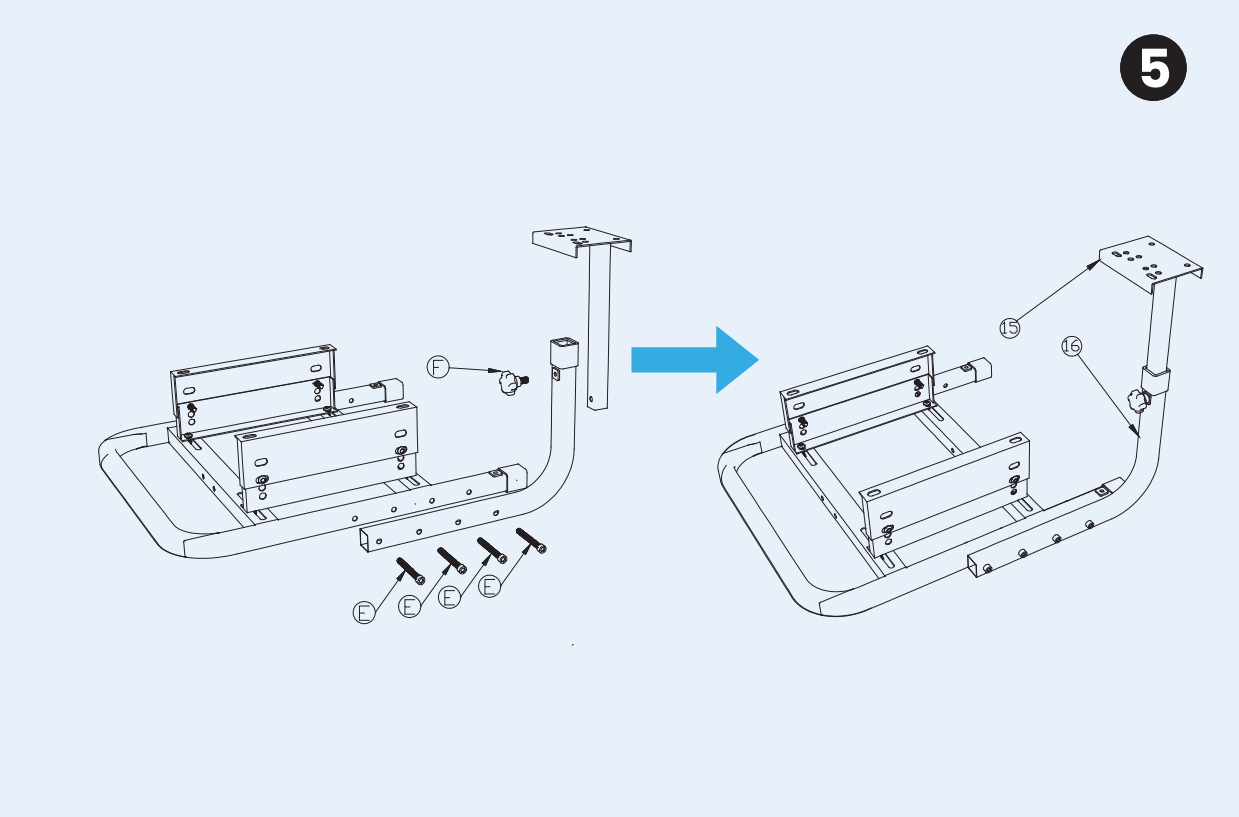 5

F

E E E E

15

16