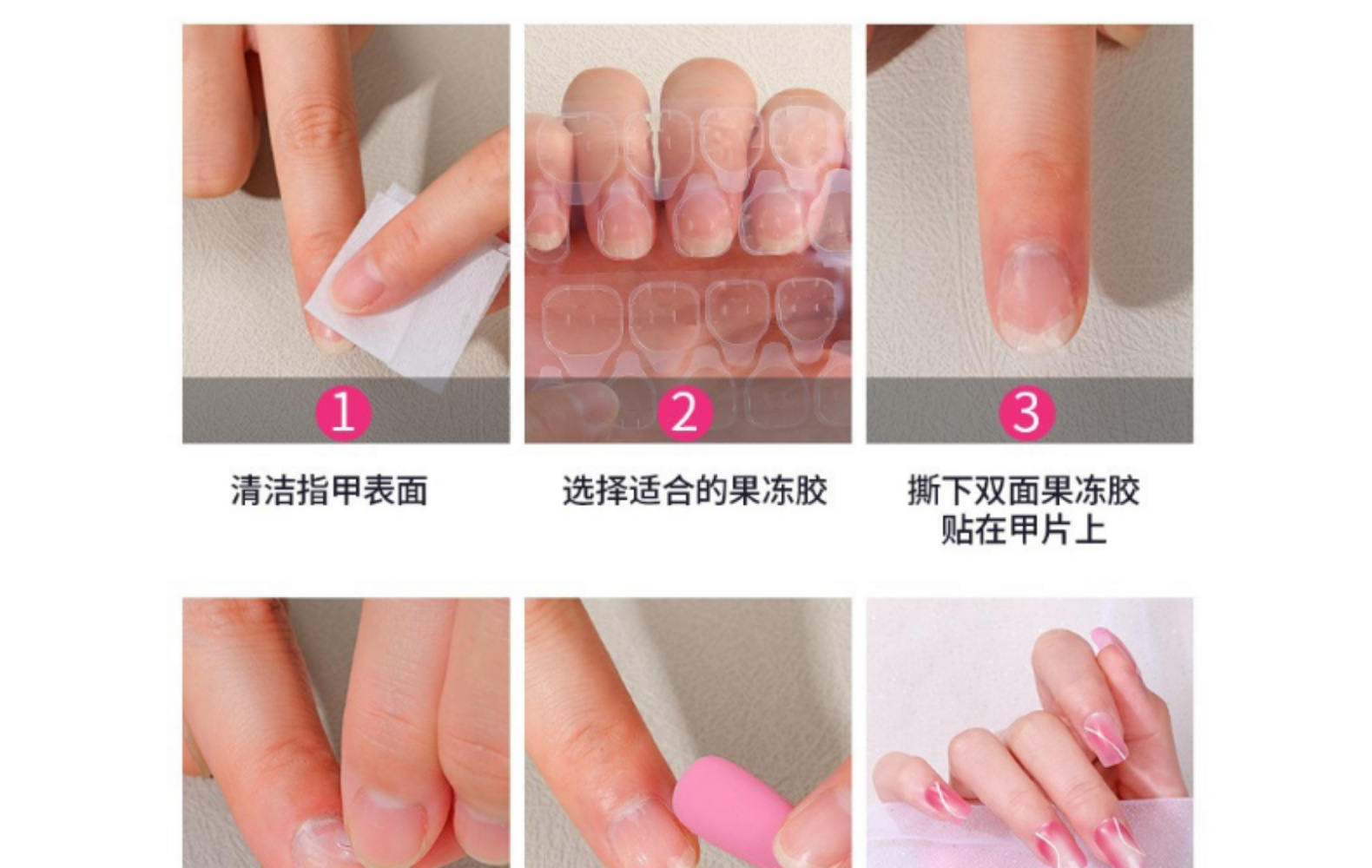 1

清洁指甲表面

2

选择适合的果冻胶

3

撕下双面果冻胶贴在甲片上