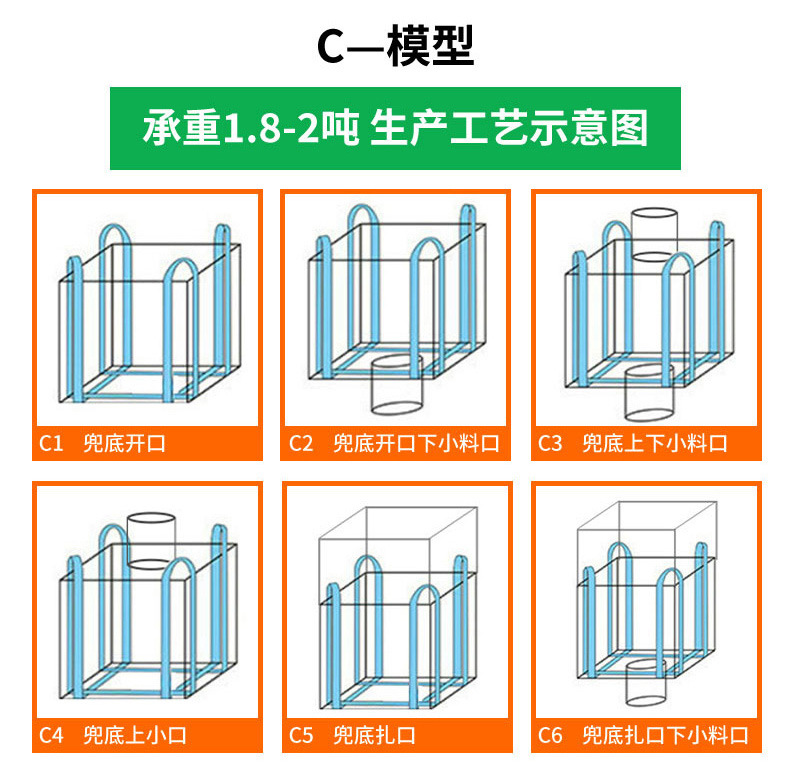 C—模型

承重1.8-2吨 生产工艺示意图

C1 兜底开口

C2 兜底开口下小料口

C3 兜底上下小料口

C4 兜底上小口

C5 兜底扎口

C6 兜底扎口下小料口