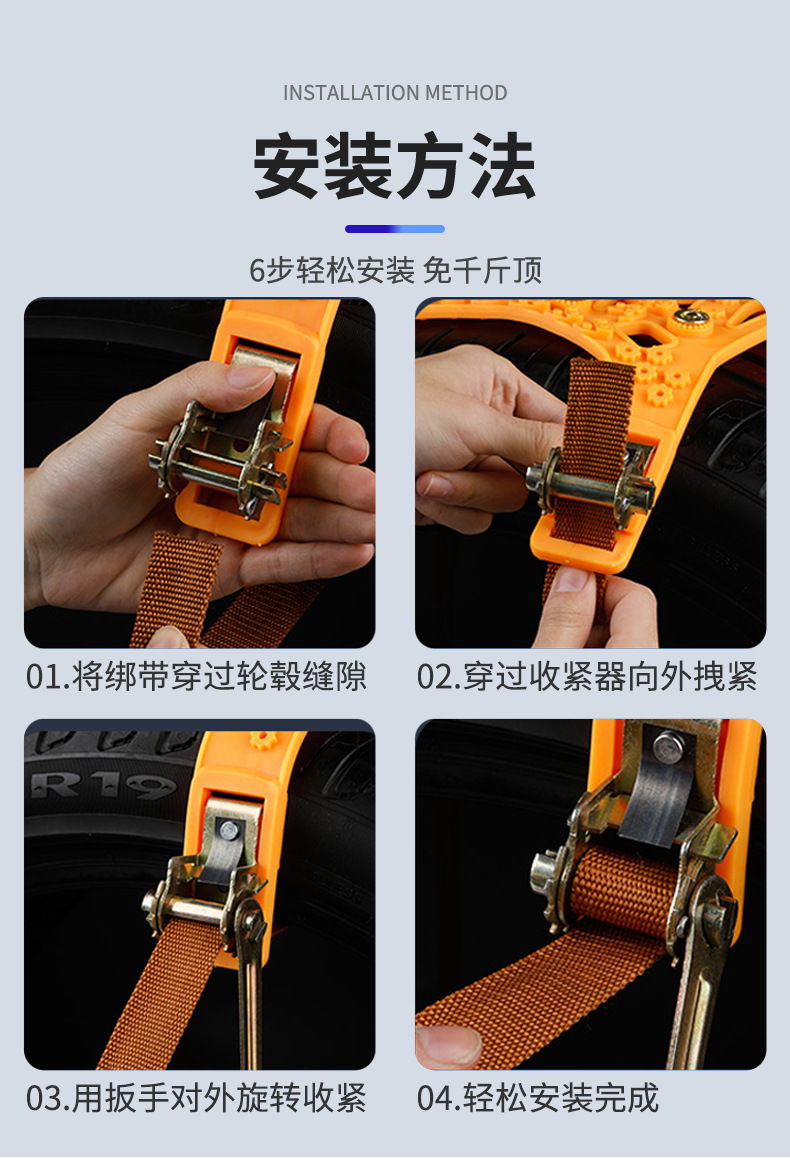 INSTALLATION METHOD

安装方法

6步轻松安装 免千斤顶

01.将绑带穿过轮毂缝隙

02.穿过收紧器向外拽紧

R19

03.用扳手对外旋转收紧

04.轻松安装完成