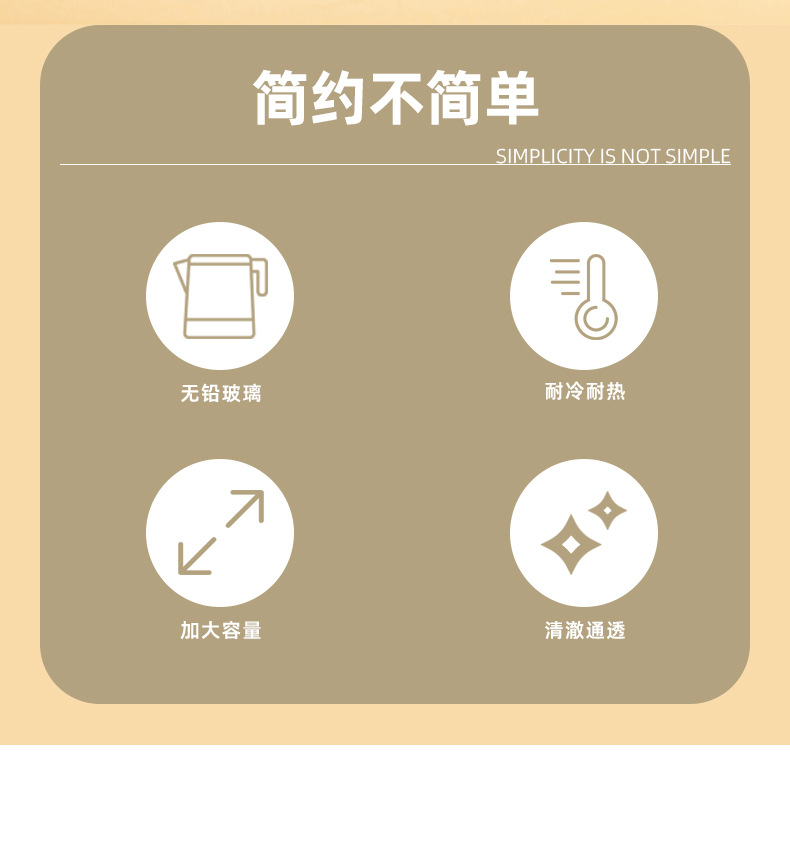 简约不简单

SIMPLICITY IS NOT SIMPLE

无铅玻璃

耐冷耐热

加大容量

清澈通透