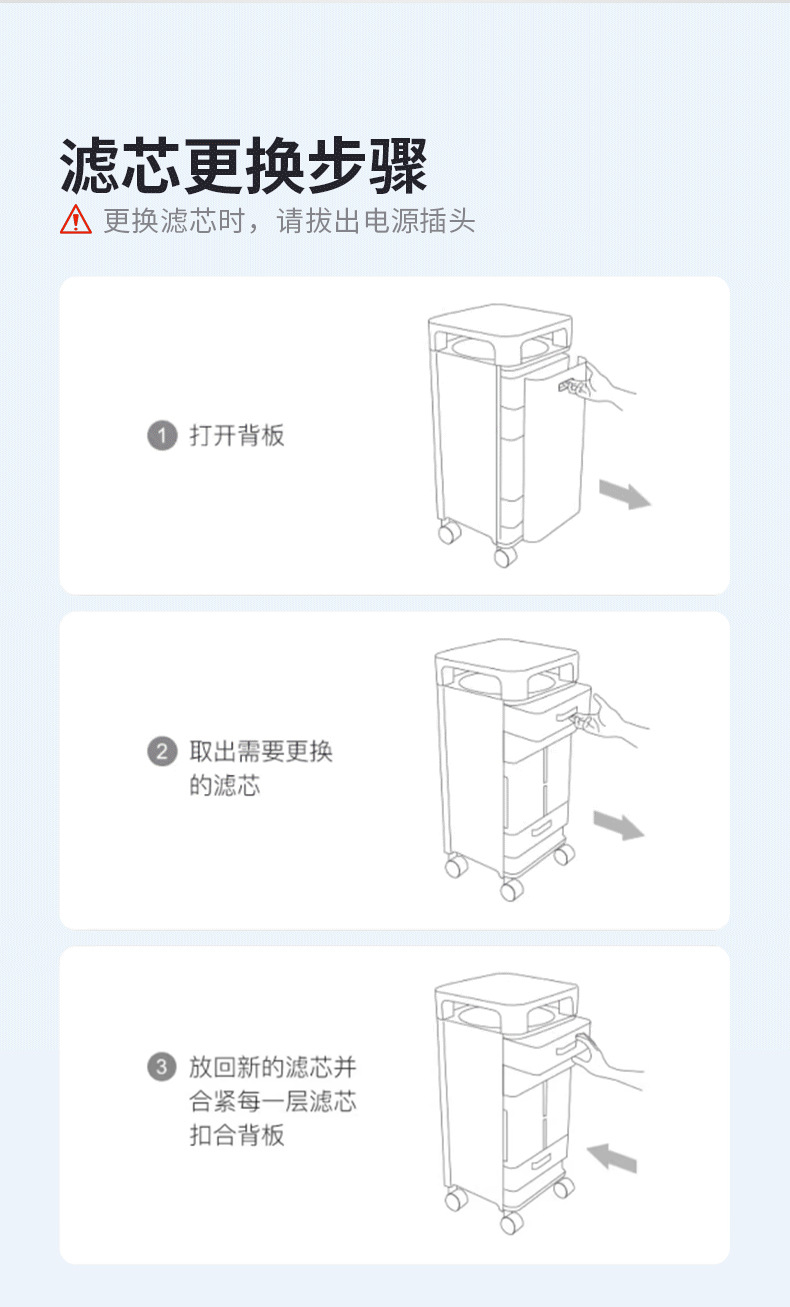 滤芯更换步骤

更换滤芯时，请拔出电源插头

1 打开背板

2 取出需要更换的滤芯

3 放回新的滤芯并合紧每一层滤芯扣合背板