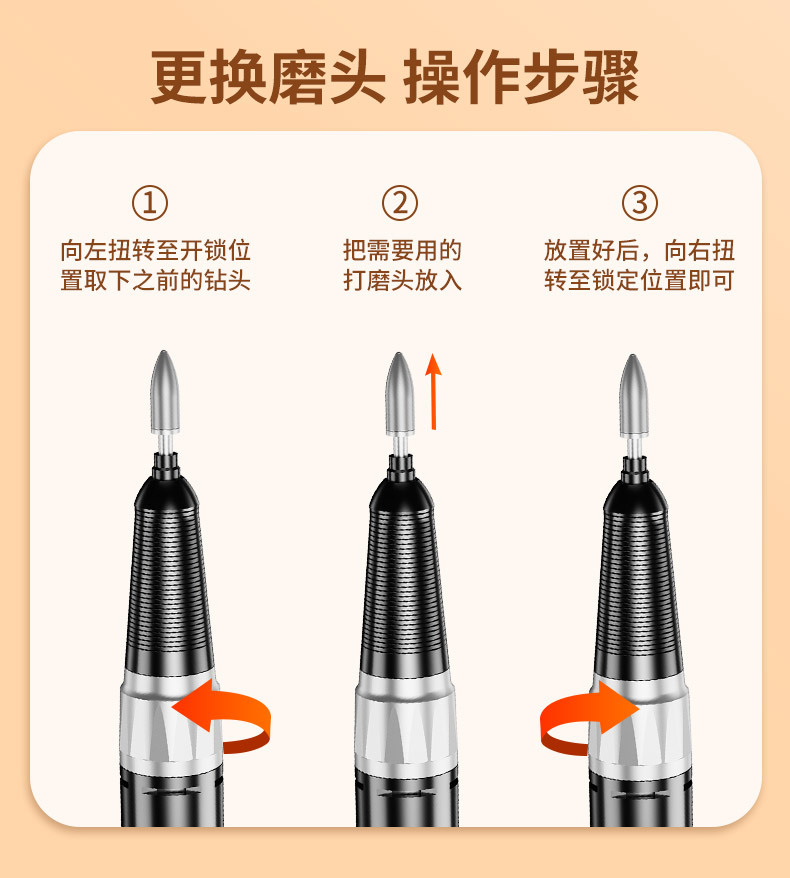 更换磨头 操作步骤

①
向左扭转至开锁位置取下之前的钻头

②
把需要用的打磨头放入

③
放置好后，向右扭转至锁定位置即可