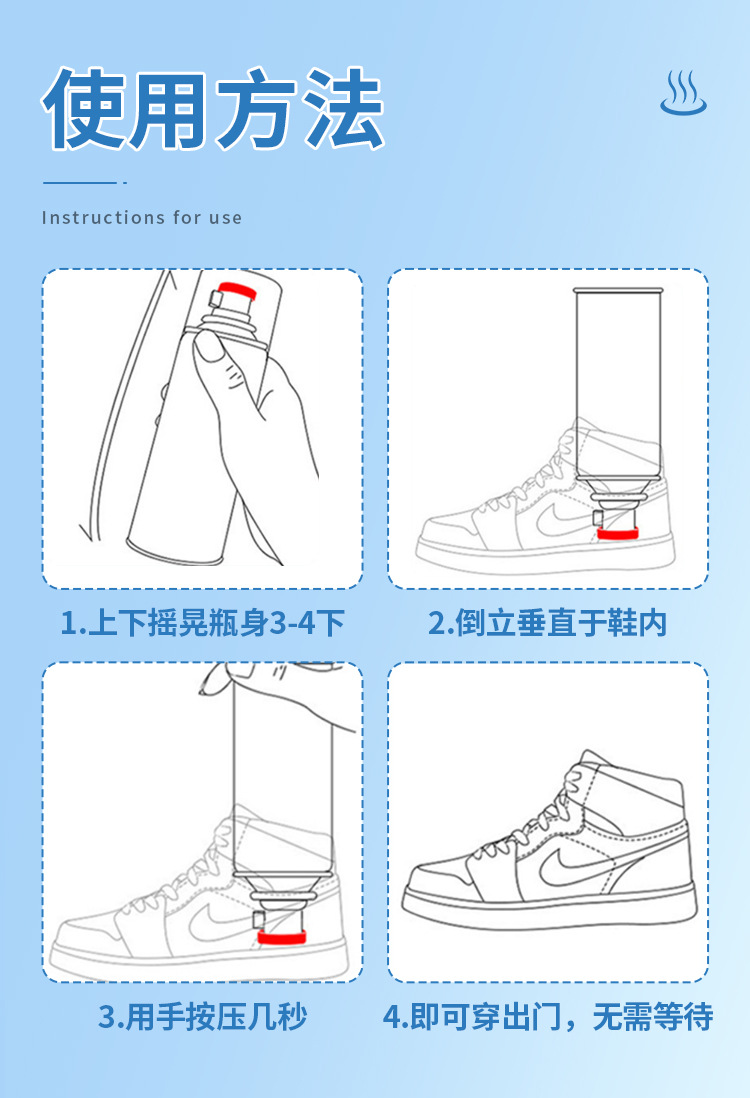 使用方法

Instructions for use

1.上下摇晃瓶身3-4下

2.倒立垂直于鞋内

3.用手按压几秒

4.即可穿出门，无需等待