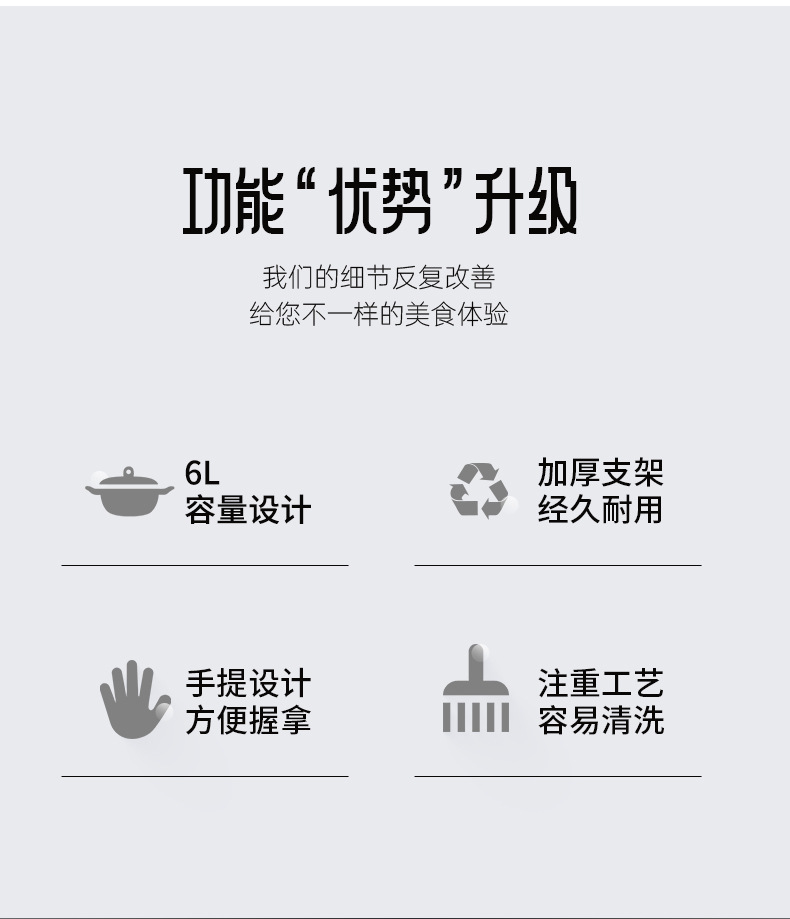 功能“优势”升级

我们的细节反复改善
给您不一样的美食体验

6L
容量设计

加厚支架
经久耐用

手提设计
方便握拿

注重工艺
容易清洗