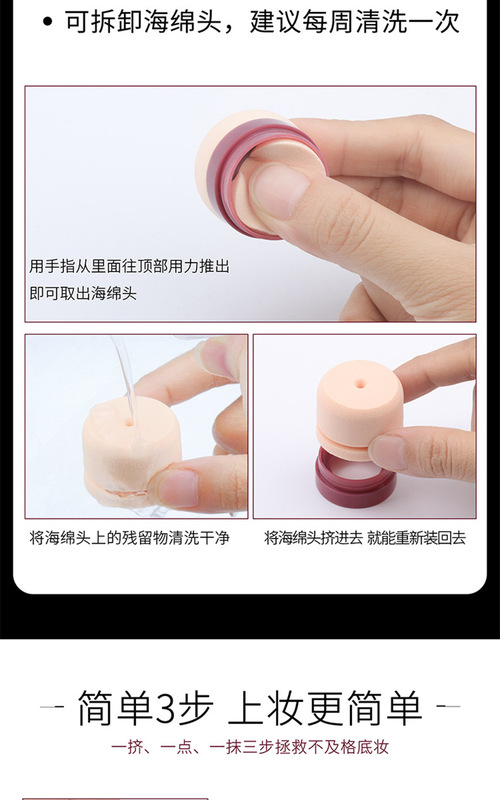 • 可拆卸海绵头，建议每周清洗一次

用手指从里面往顶部用力推出
即可取出海绵头

将海绵头上的残留物清洗干净

将海绵头挤进去 就能重新装回去

简单3步 上妆更简单

一挤、一点、一抹三步拯救不及格底妆