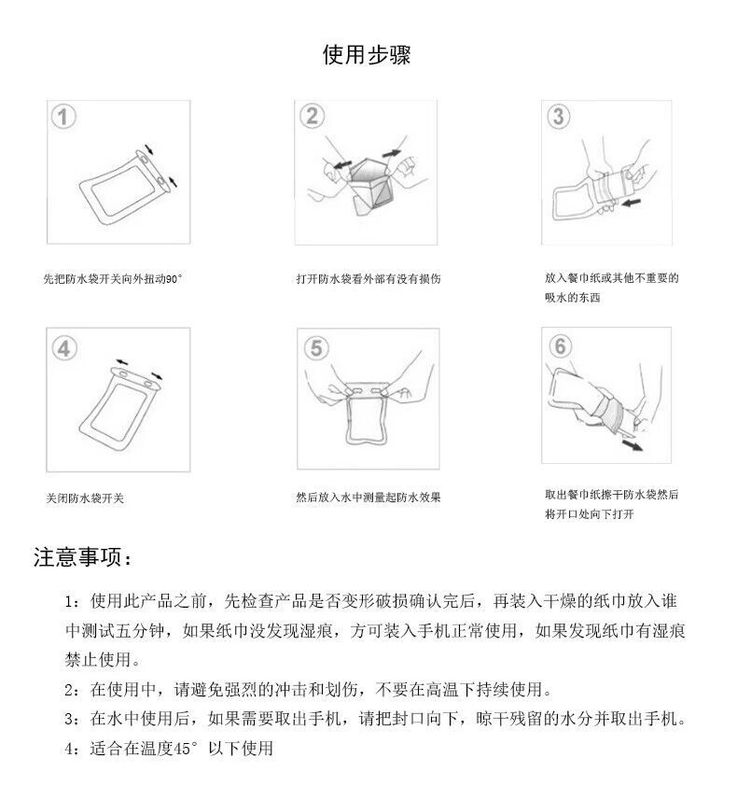 使用步骤

1

先把防水袋开关向外扭动90°

2

打开防水袋看外部有没有损伤

3

放入餐巾纸或其他不重要的吸水的东西

4

关闭防水袋开关

5

然后放入水中测量起防水效果

6

取出餐巾纸擦干防水袋然后将开口处向下打开

注意事项：

1：使用此产品之前，先检查产品是否变形破损确认完后，再装入干燥的纸巾放入谁中测试五分钟，如果纸巾没发现湿痕，方可装入手机正常使用，如果发现纸巾有湿痕禁止使用。

2：在使用中，请避免强烈的冲击和划伤，不要在高温下持续使用。

3：在水中使用后，如果需要取出手机，请把封口向下，晾干残留的水分并取出手机。

4：适合在温度45° 以下使用