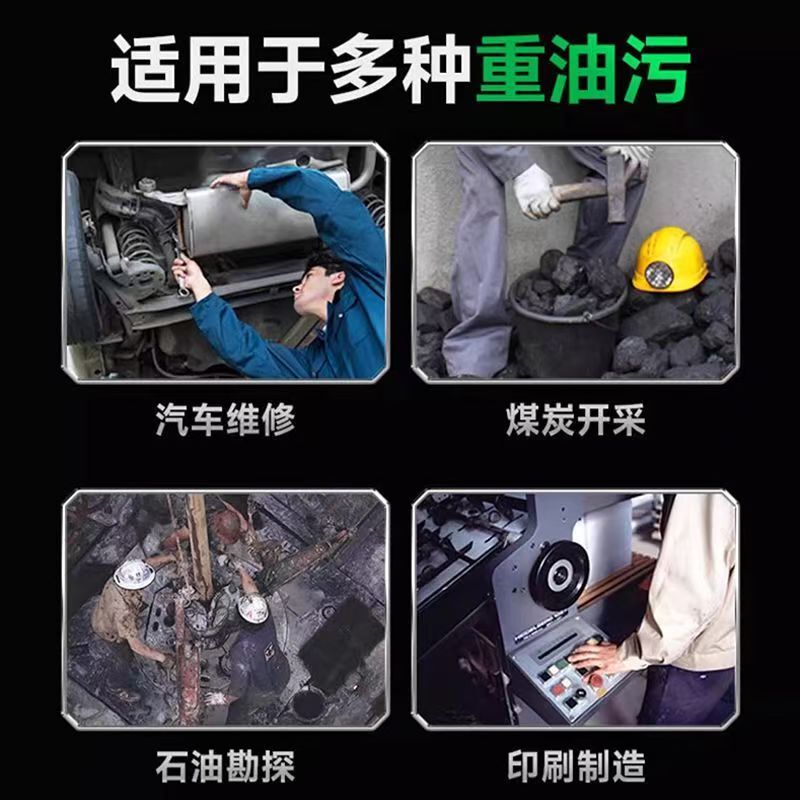 适用于多种重油污

汽车维修

煤炭开采

石油勘探

印刷制造