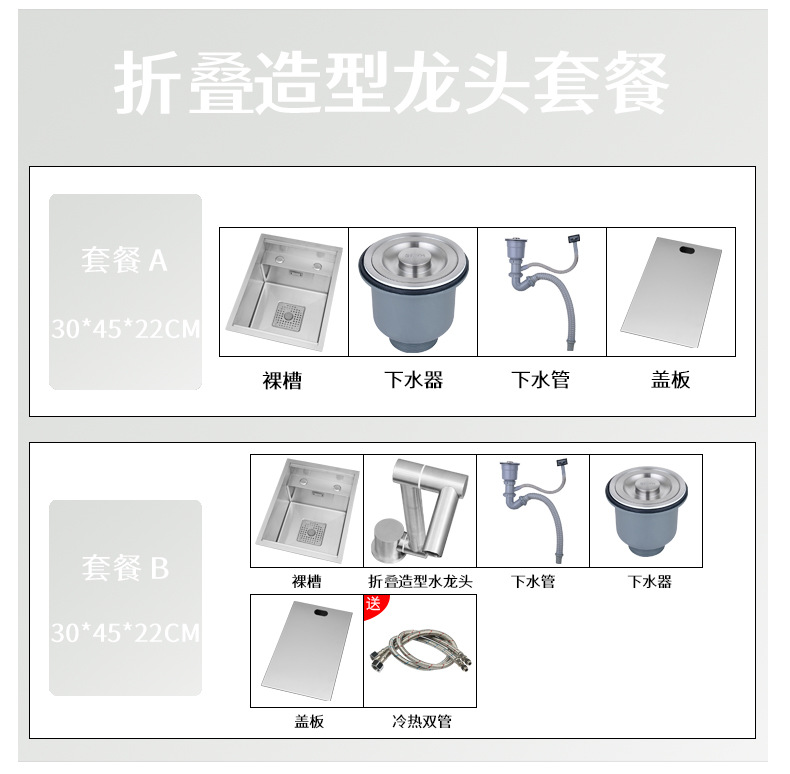 折叠造型龙头套餐

套餐 A
30*45*22CM

裸槽
下水器
下水管
盖板

套餐 B
30*45*22CM

裸槽
折叠造型水龙头
下水管
下水器
盖板
送
冷热双管