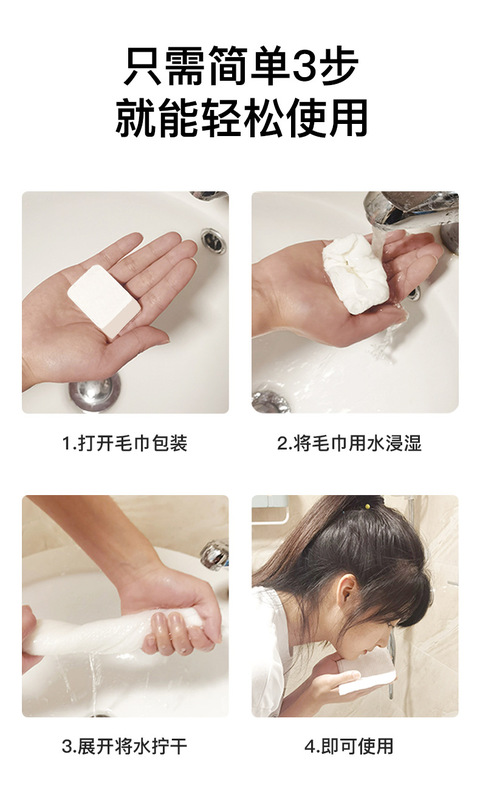 只需简单3步
就能轻松使用

1.打开毛巾包装

2.将毛巾用水浸湿

3.展开将水拧干

4.即可使用