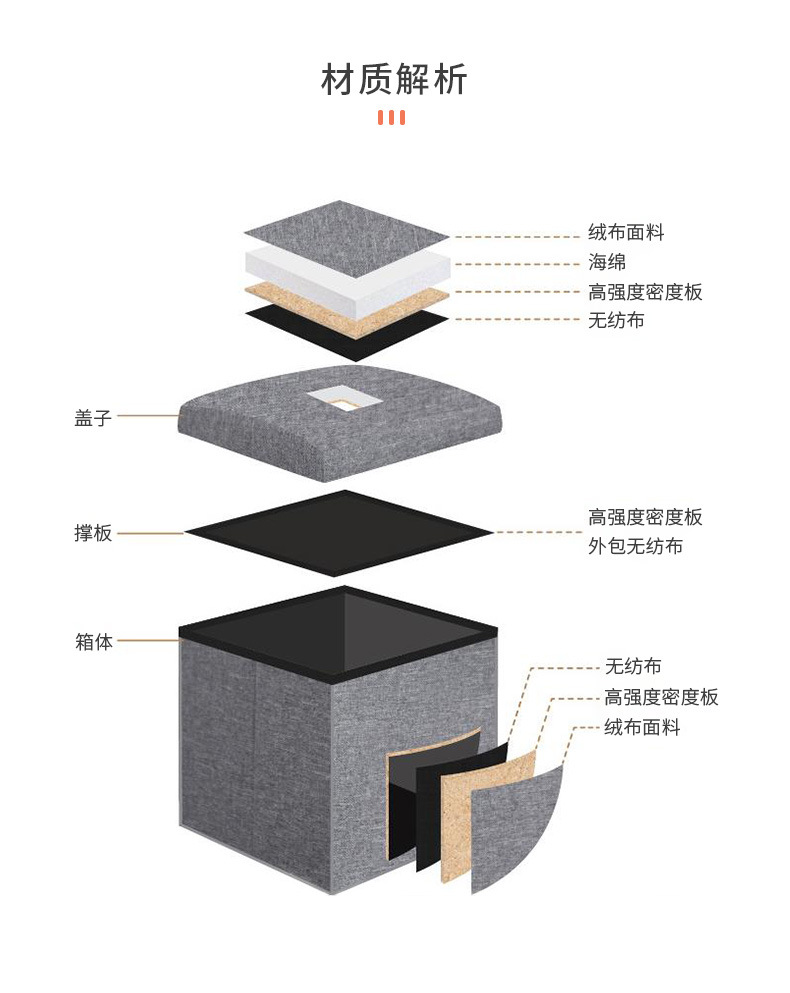 材质解析

绒布面料
海绵
高强度密度板
无纺布

盖子

撑板

高强度密度板
外包无纺布

箱体

无纺布
高强度密度板
绒布面料