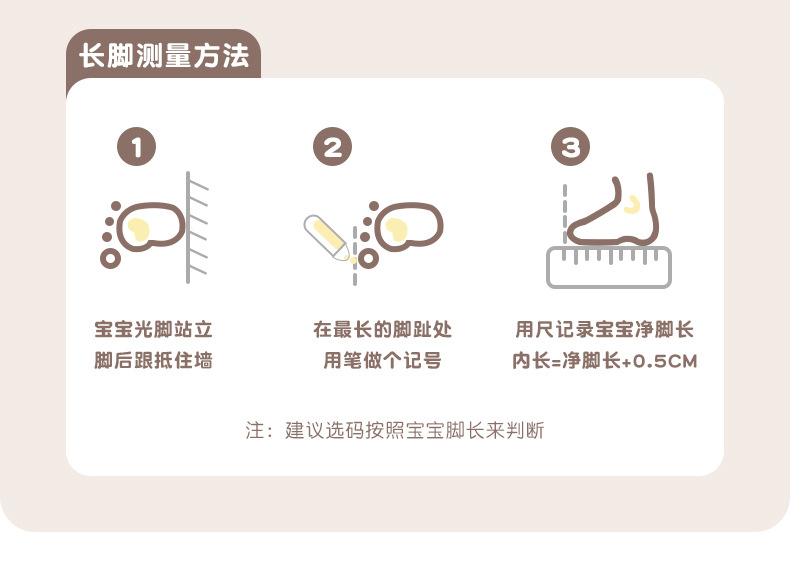 长脚测量方法

1

宝宝光脚站立
脚后跟抵住墙

2

在最长的脚趾处
用笔做个记号

3

用尺记录宝宝净脚长
内长=净脚长+0.5CM

注：建议选码按照宝宝脚长来判断