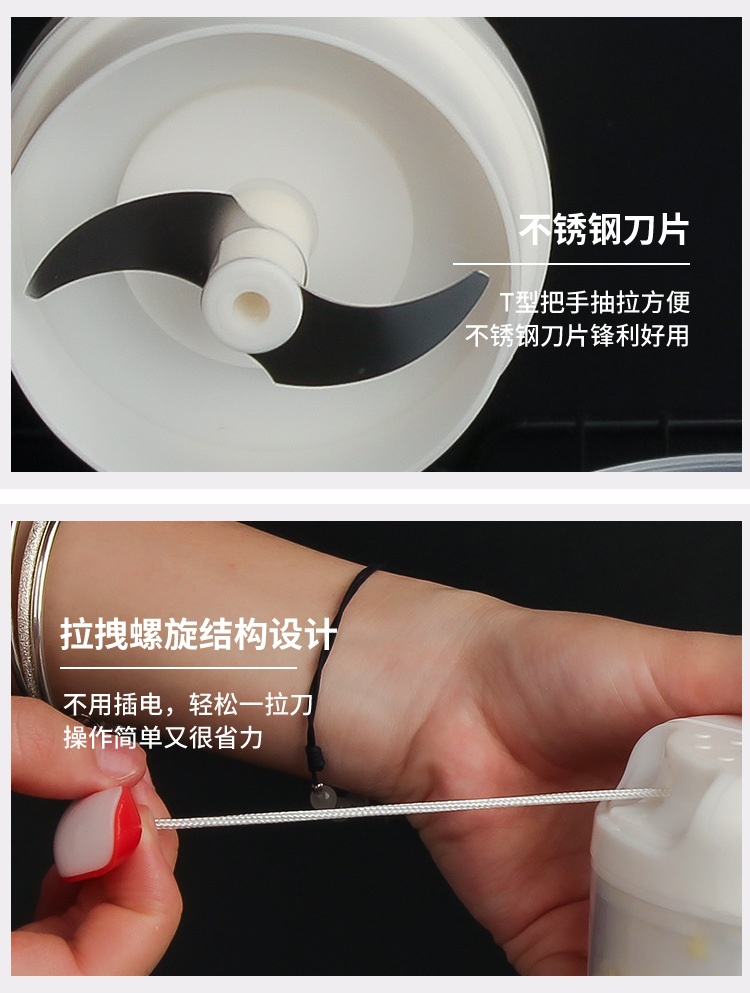 不锈钢刀片

T型把手抽拉方便
不锈钢刀片锋利好用

拉拽螺旋结构设计

不用插电，轻松一拉刀
操作简单又很省力