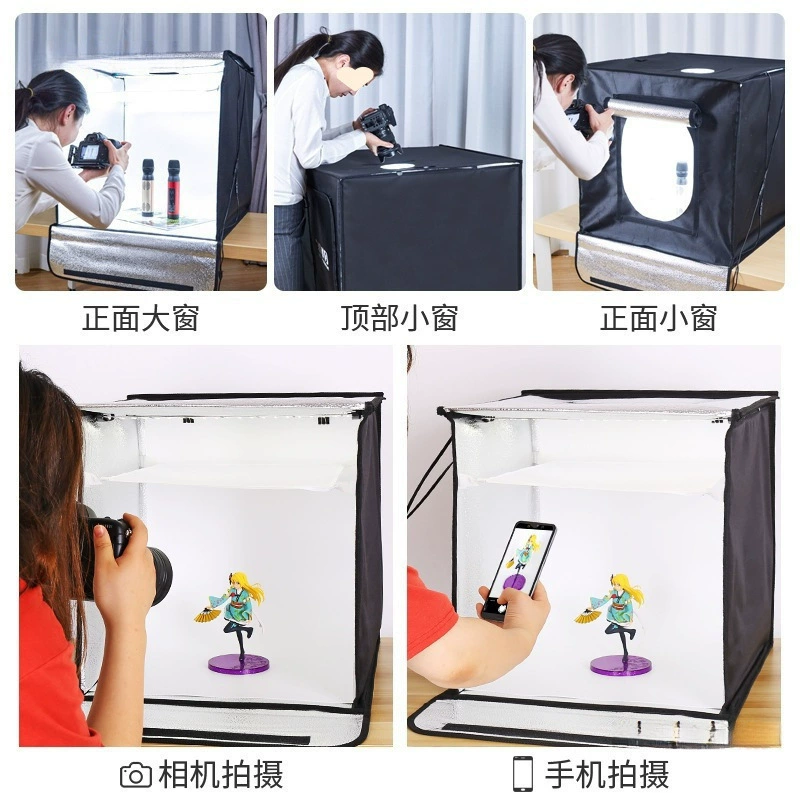 正面大窗

顶部小窗

正面小窗

相机拍摄

手机拍摄