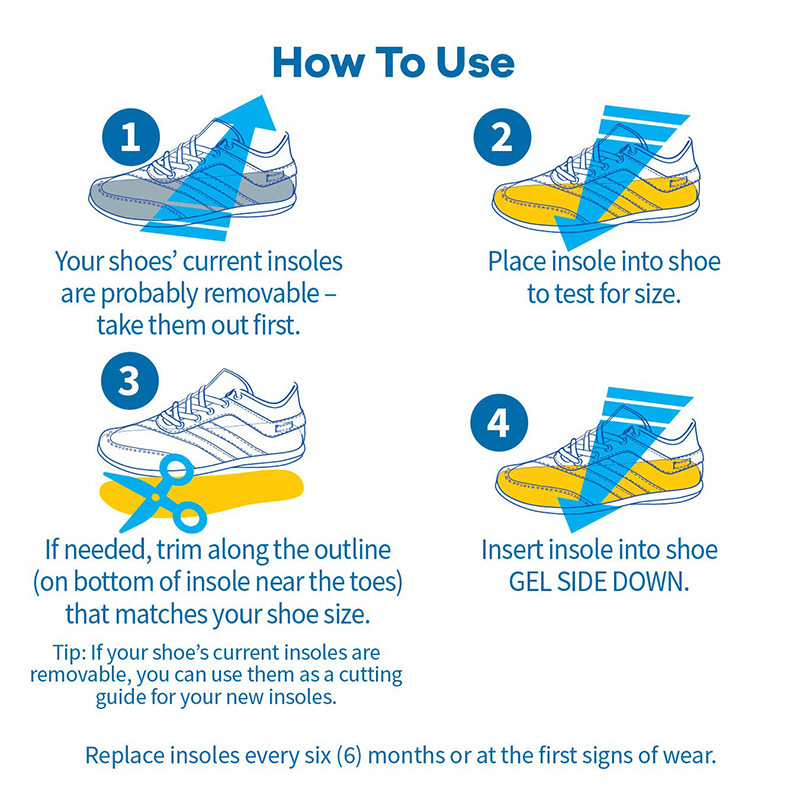 How To Use

1

Your shoes' current insoles are probably removable – take them out first.

2

Place insole into shoe to test for size.

3

If needed, trim along the outline (on bottom of insole near the toes) that matches your shoe size.

Tip: If your shoe's current insoles are removable, you can use them as a cutting guide for your new insoles.

4

Insert insole into shoe GEL SIDE DOWN.

Replace insoles every six (6) months or at the first signs of wear.