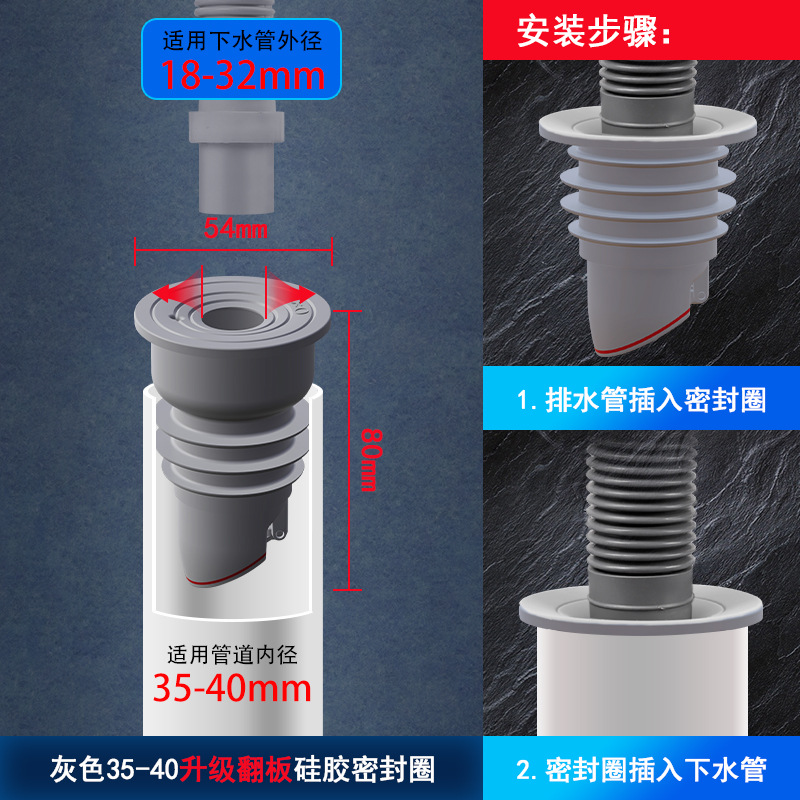 适用下水管外径
18-32mm

54mm

80mm

适用管道内径
35-40mm

灰色35-40升级翻板硅胶密封圈

安装步骤:

1. 排水管插入密封圈

2. 密封圈插入下水管