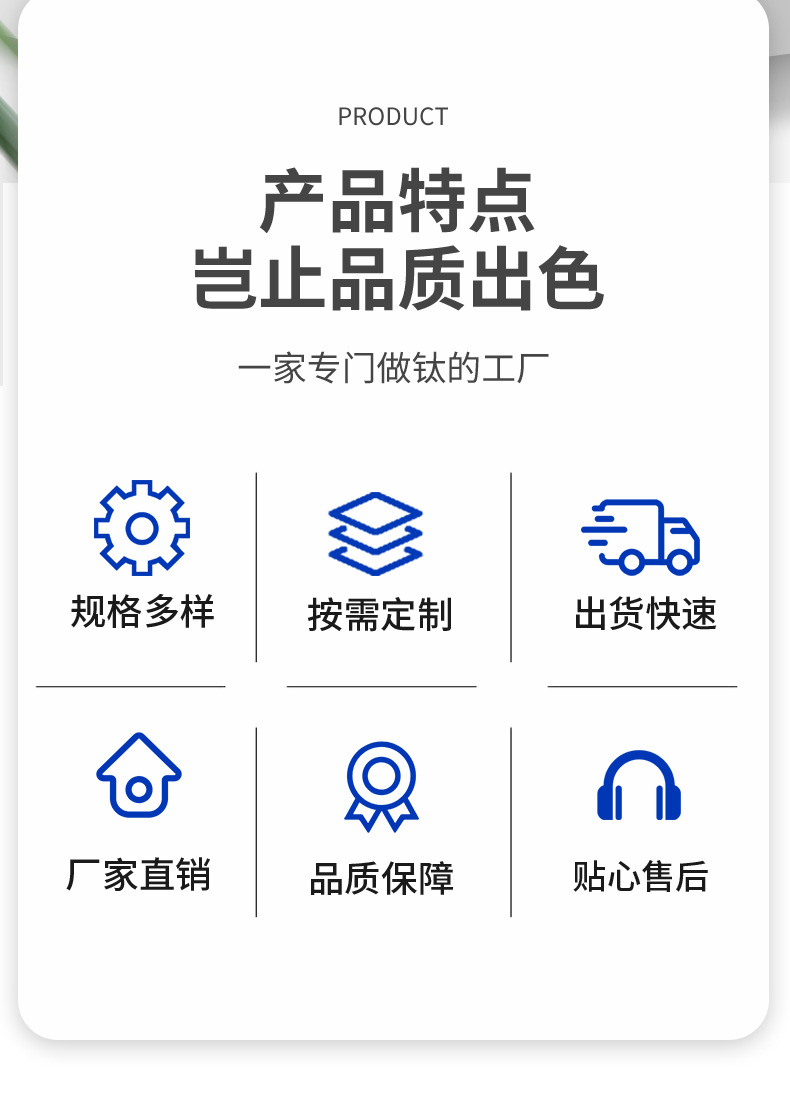 PRODUCT

产品特点
岂止品质出色

一家专门做钛的工厂

规格多样

按需定制

出货快速

厂家直销

品质保障

贴心售后