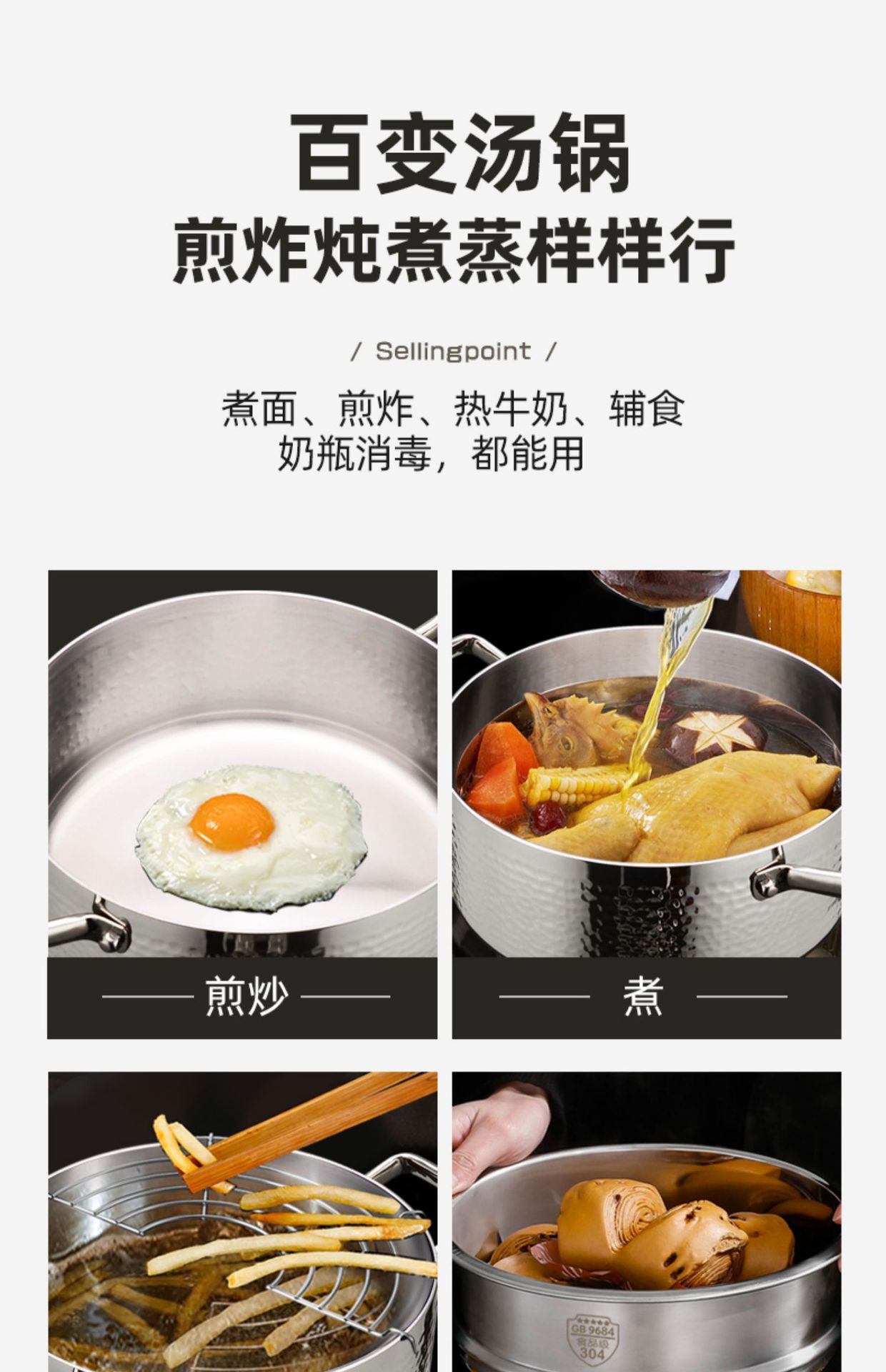 百变汤锅
煎炸炖煮蒸样样行

/ Sellingpoint /

煮面、煎炸、热牛奶、辅食
奶瓶消毒，都能用

煎炒

煮

GB 9684
食品级
304