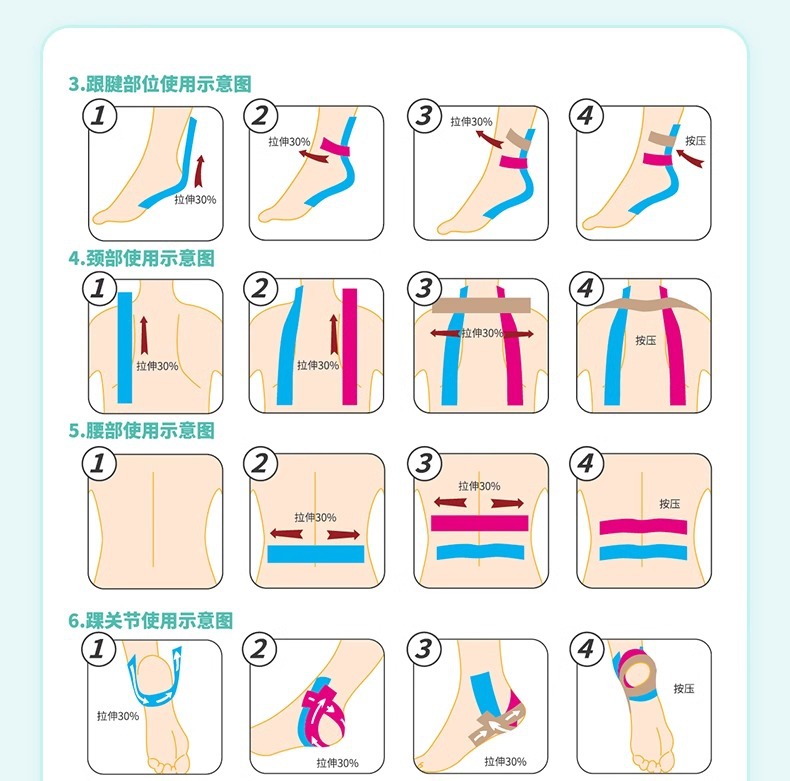 3.跟腱部位使用示意图

1
拉伸30%

2
拉伸30%

3
拉伸30%

4
按压

4.颈部使用示意图

1
拉伸30%

2
拉伸30%

3
拉伸30%

4
按压

5.腰部使用示意图

1

2
拉伸30%

3
拉伸30%

4
按压

6.踝关节使用示意图

1
拉伸30%

2
拉伸30%

3
拉伸30%

4
按压