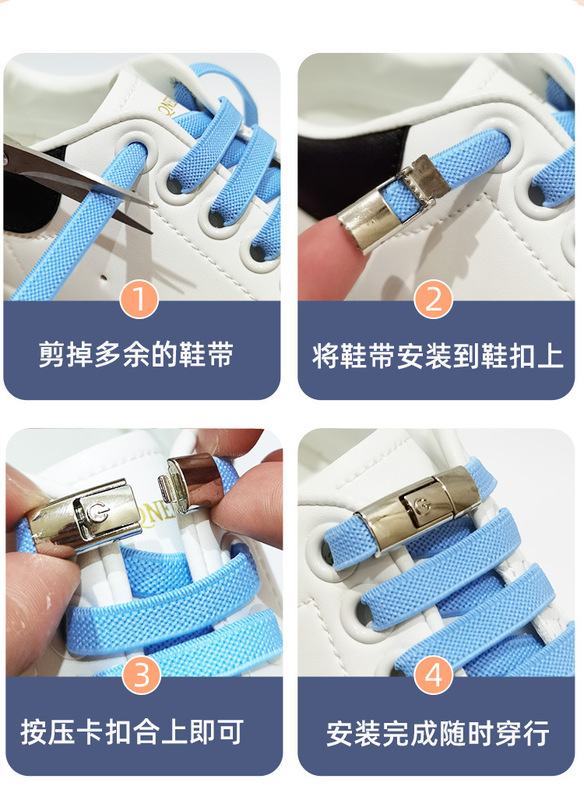 1
剪掉多余的鞋带

2
将鞋带安装到鞋扣上

3
按压卡扣合上即可

4
安装完成随时穿行