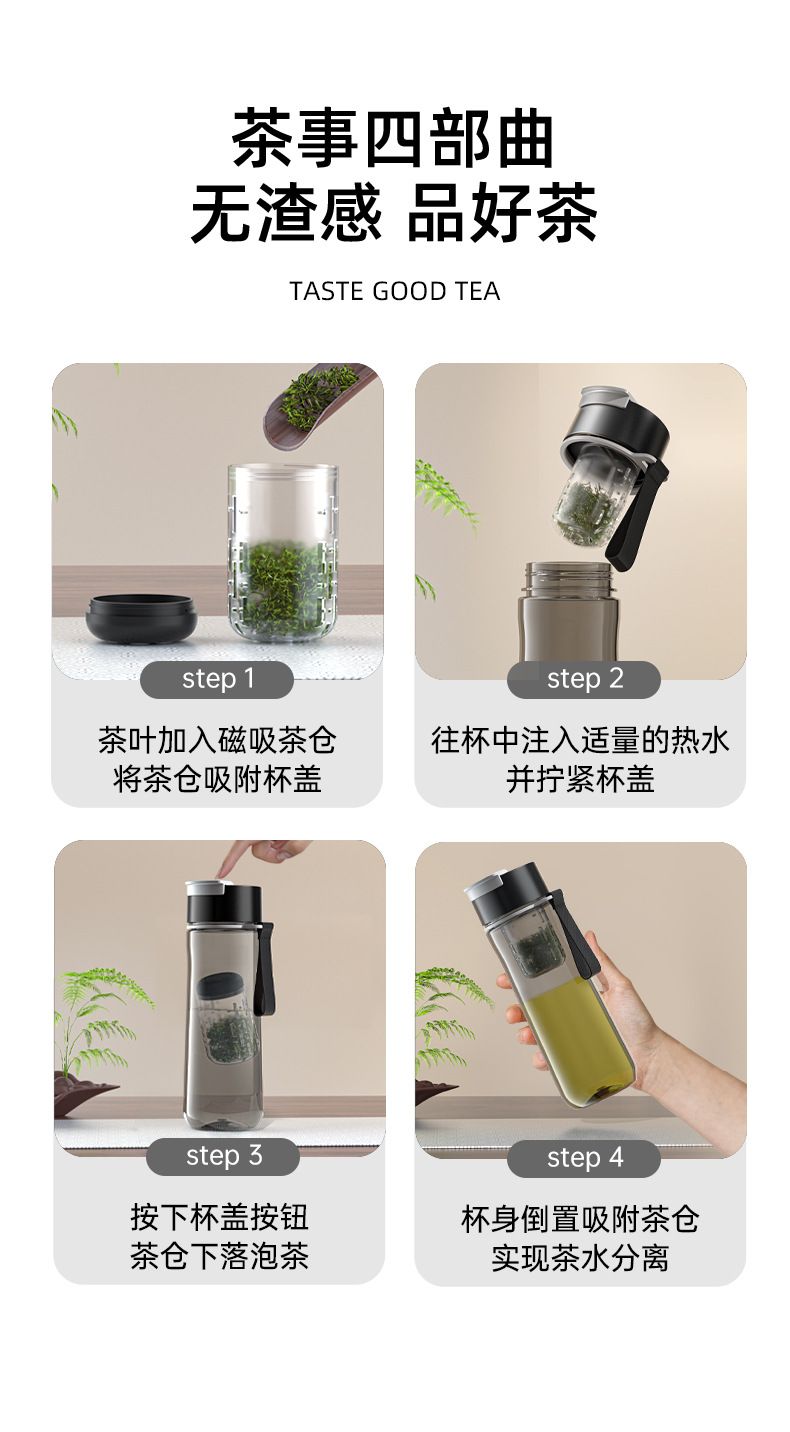 茶事四部曲
无渣感 品好茶

TASTE GOOD TEA

step 1

茶叶加入磁吸茶仓
将茶仓吸附杯盖

step 2

往杯中注入适量的热水
并拧紧杯盖

step 3

按下杯盖按钮
茶仓下落泡茶

step 4

杯身倒置吸附茶仓
实现茶水分离