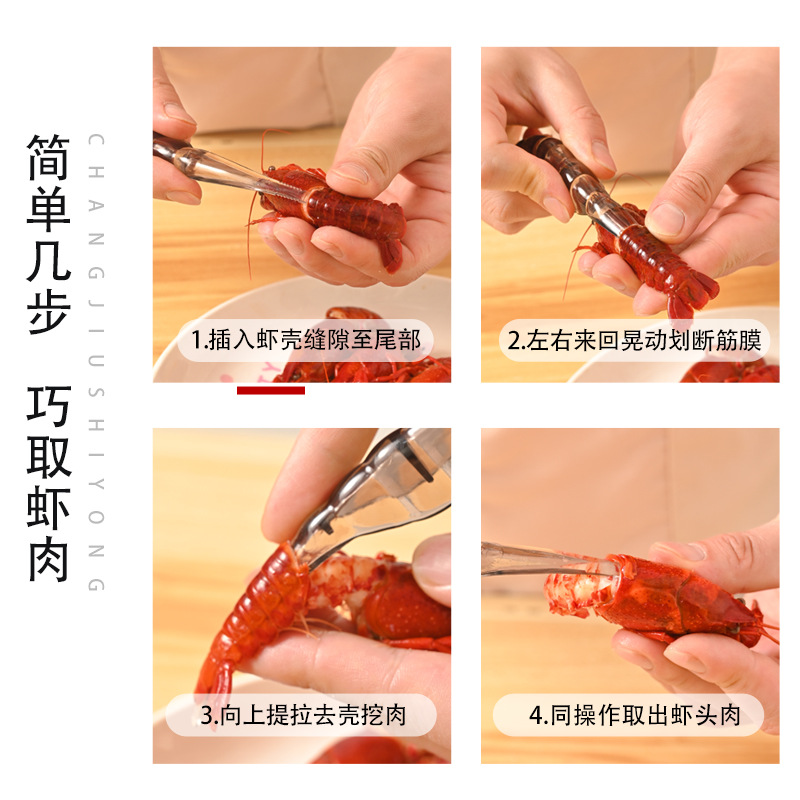 简单几步

巧取虾肉

CHANGJIUSHIYONG

1.插入虾壳缝隙至尾部

2.左右来回晃动划断筋膜

3.向上提拉去壳挖肉

4.同操作取出虾头肉