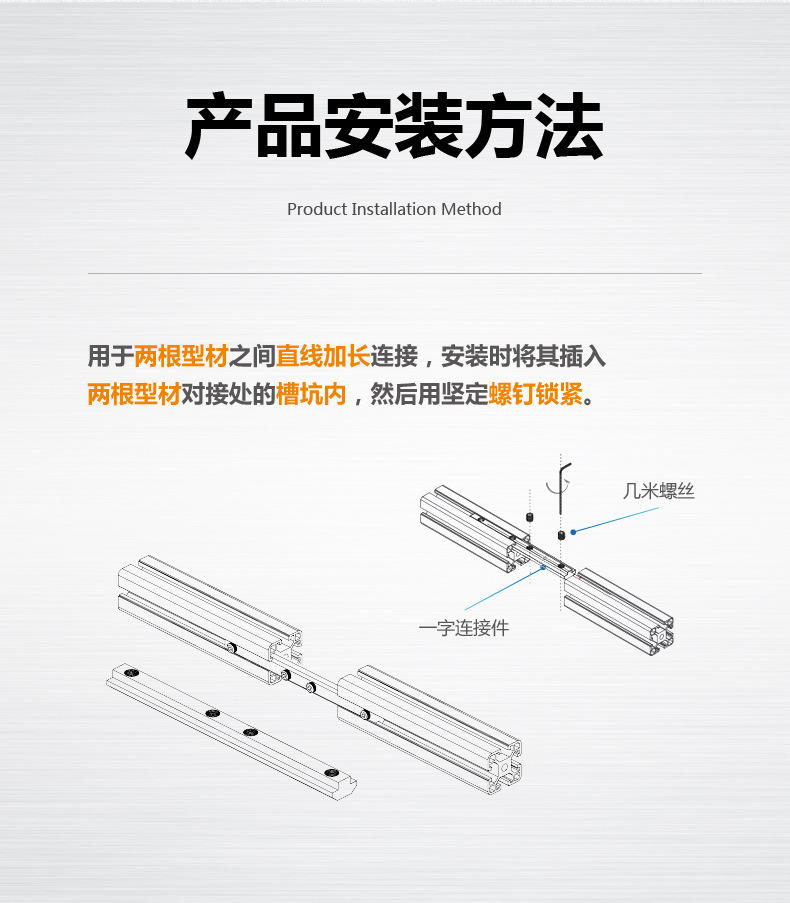 产品安装方法

Product Installation Method

用于两根型材之间直线加长连接，安装时将其插入两根型材对接处的槽坑内，然后用坚定螺钉锁紧。

几米螺丝

一字连接件