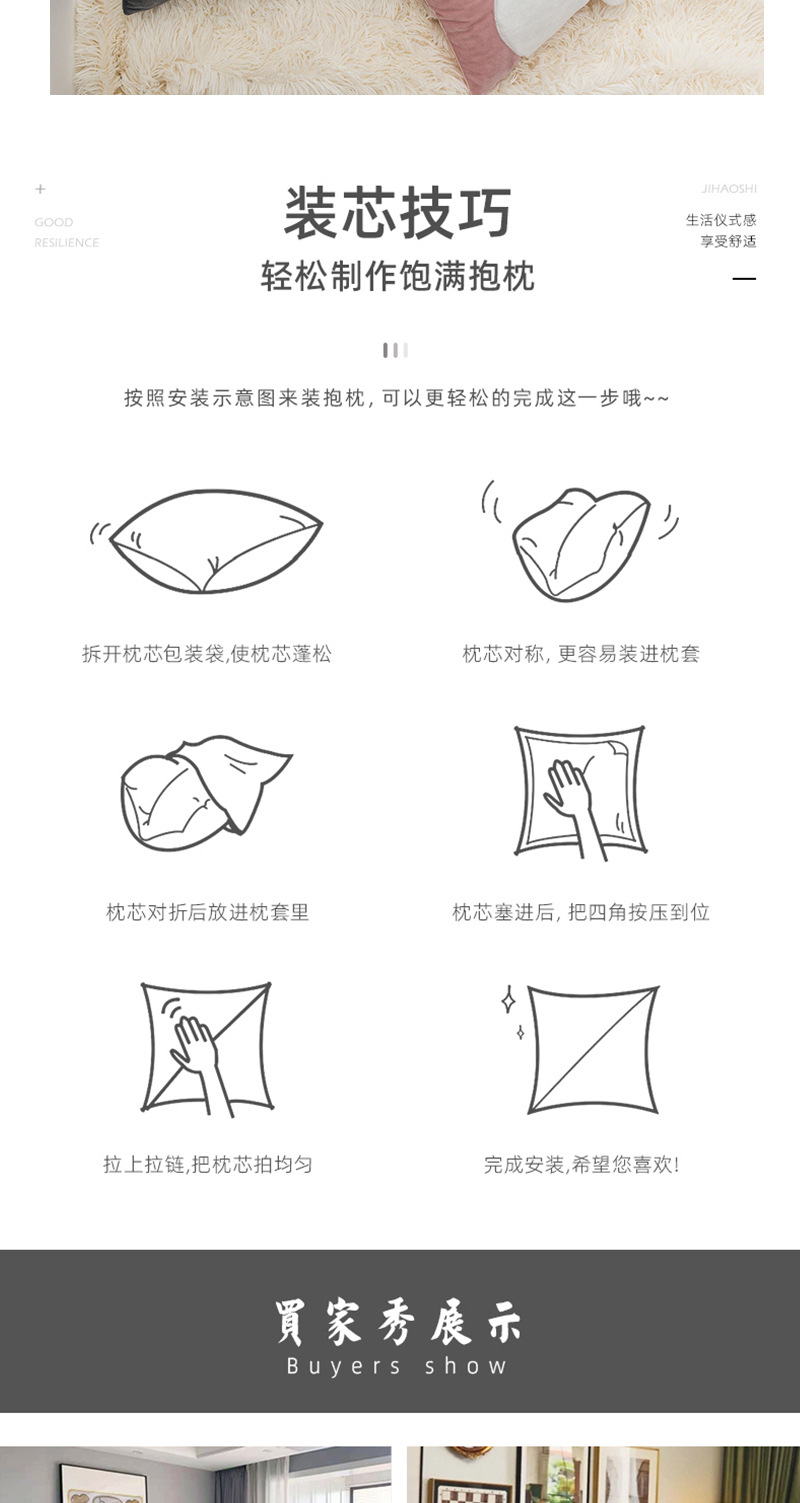 +
GOOD
RESILIENCE

装芯技巧
轻松制作饱满抱枕

JIHAOSHI
生活仪式感
享受舒适

按照安装示意图来装抱枕，可以更轻松的完成这一步哦~~

拆开枕芯包装袋,使枕芯蓬松

枕芯对称，更容易装进枕套

枕芯对折后放进枕套里

枕芯塞进后，把四角按压到位

拉上拉链,把枕芯拍均匀

完成安装,希望您喜欢!

買家秀展示
Buyers show