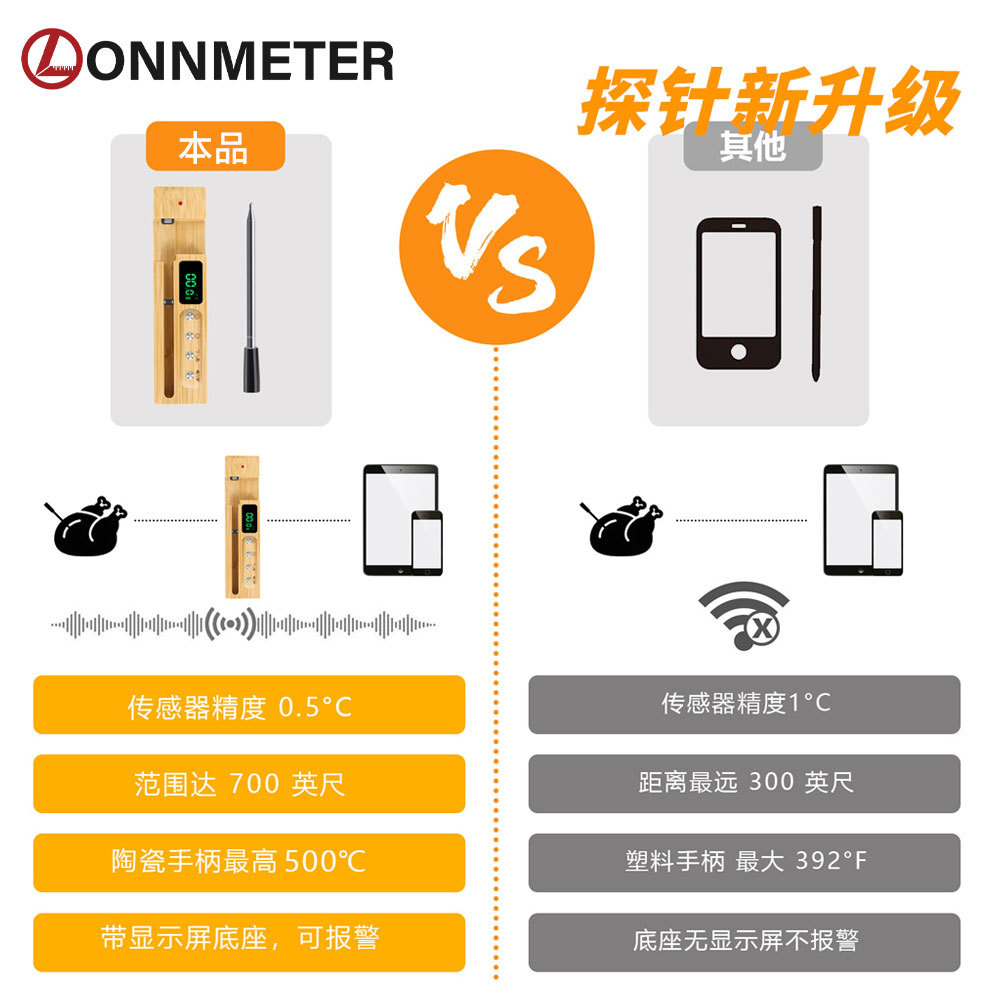 LONNMETER

探针新升级

本品

VS

其他

传感器精度 0.5°C

范围达 700 英尺

陶瓷手柄最高 500℃

带显示屏底座，可报警

传感器精度1°C

距离最远 300 英尺

塑料手柄 最大 392°F

底座无显示屏不报警