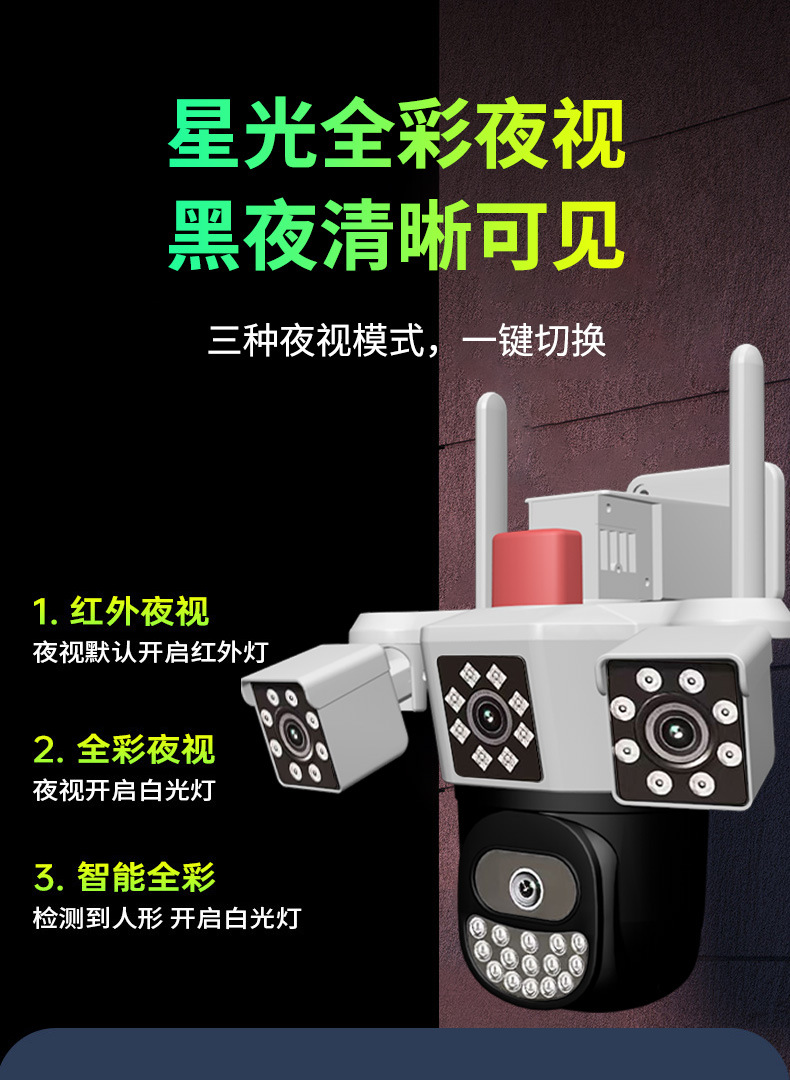 星光全彩夜视
黑夜清晰可见

三种夜视模式，一键切换

1. 红外夜视
夜视默认开启红外灯

2. 全彩夜视
夜视开启白光灯

3. 智能全彩
检测到人形 开启白光灯