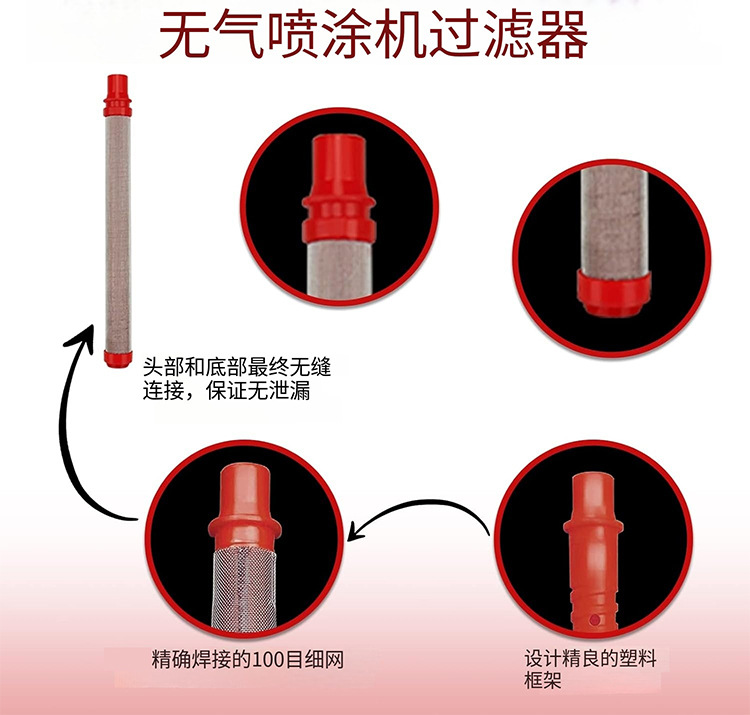 无气喷涂机过滤器

头部和底部最终无缝连接，保证无泄漏

精确焊接的100目细网

设计精良的塑料框架