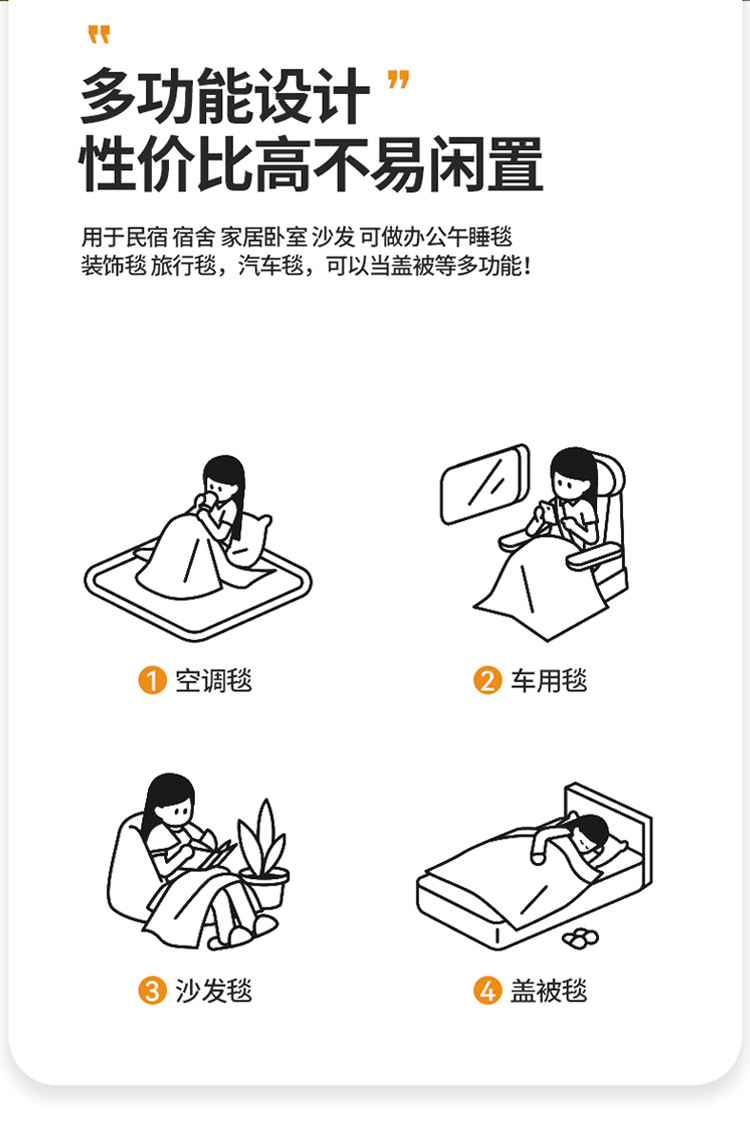 "
多功能设计 "
性价比高不易闲置

用于民宿 宿舍 家居卧室 沙发 可做办公午睡毯
装饰毯 旅行毯，汽车毯，可以当盖被等多功能！

1 空调毯

2 车用毯

3 沙发毯

4 盖被毯