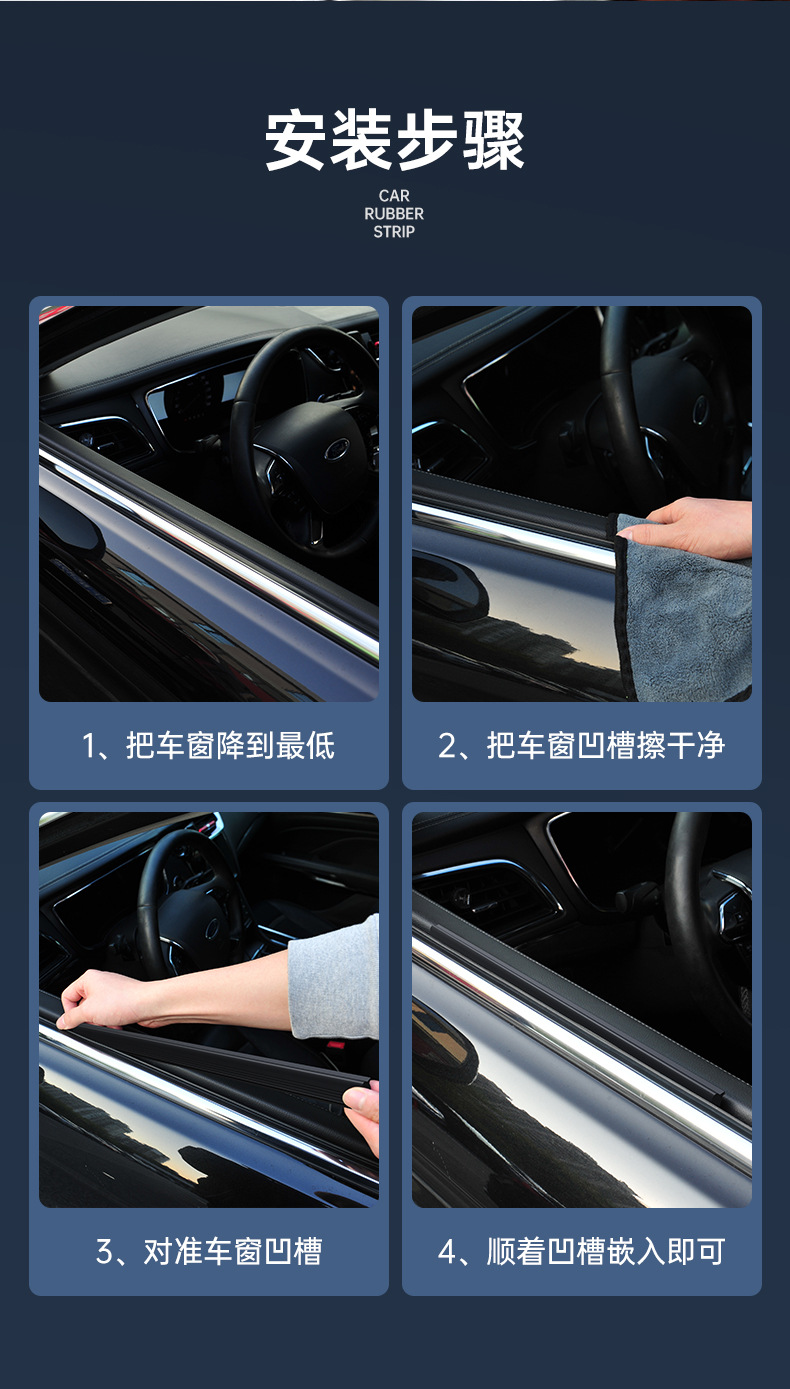 安装步骤

CAR
RUBBER
STRIP

1、把车窗降到最低

2、把车窗凹槽擦干净

3、对准车窗凹槽

4、顺着凹槽嵌入即可