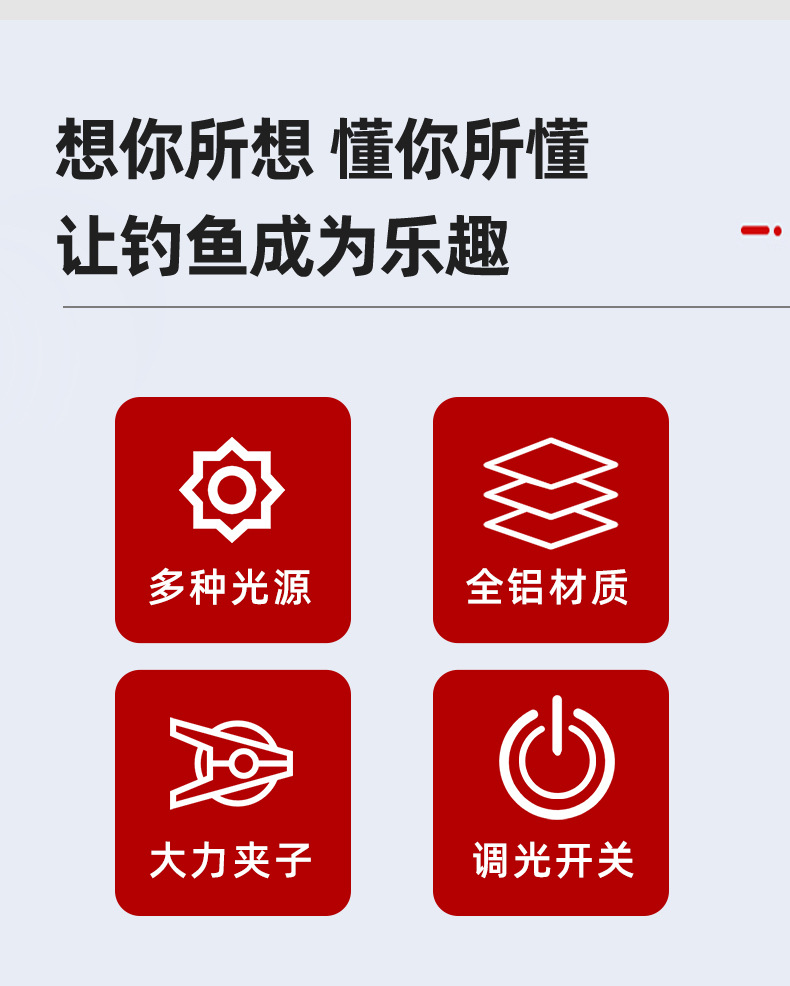 想你所想 懂你所懂
让钓鱼成为乐趣

多种光源

全铝材质

大力夹子

调光开关