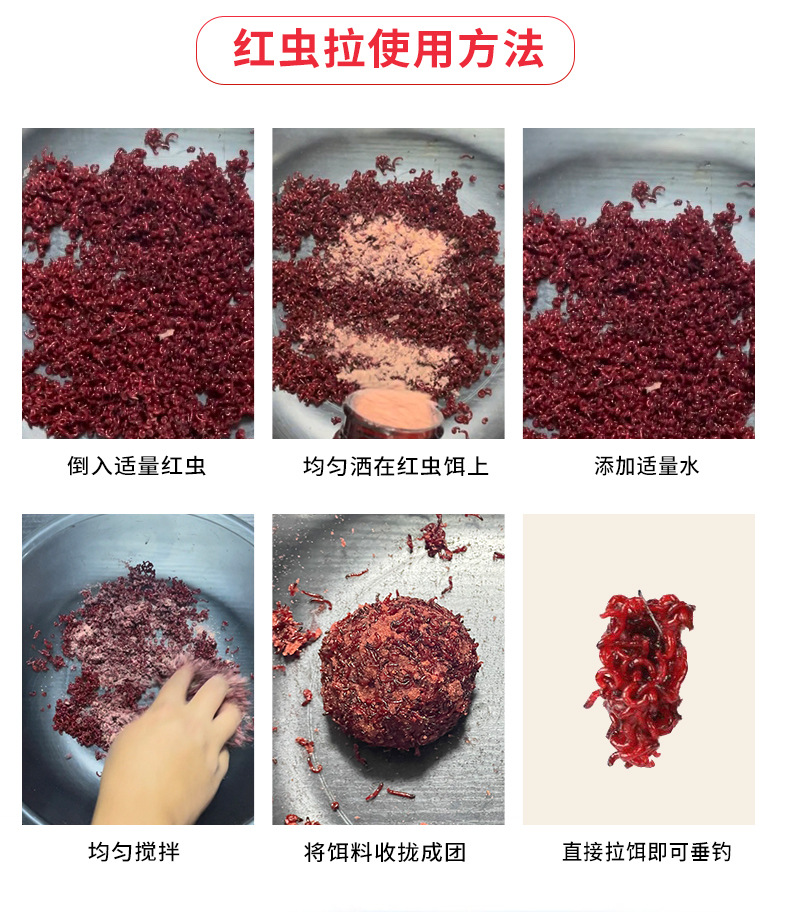 红虫拉使用方法

倒入适量红虫

均匀洒在红虫饵上

添加适量水

均匀搅拌

将饵料收拢成团

直接拉饵即可垂钓