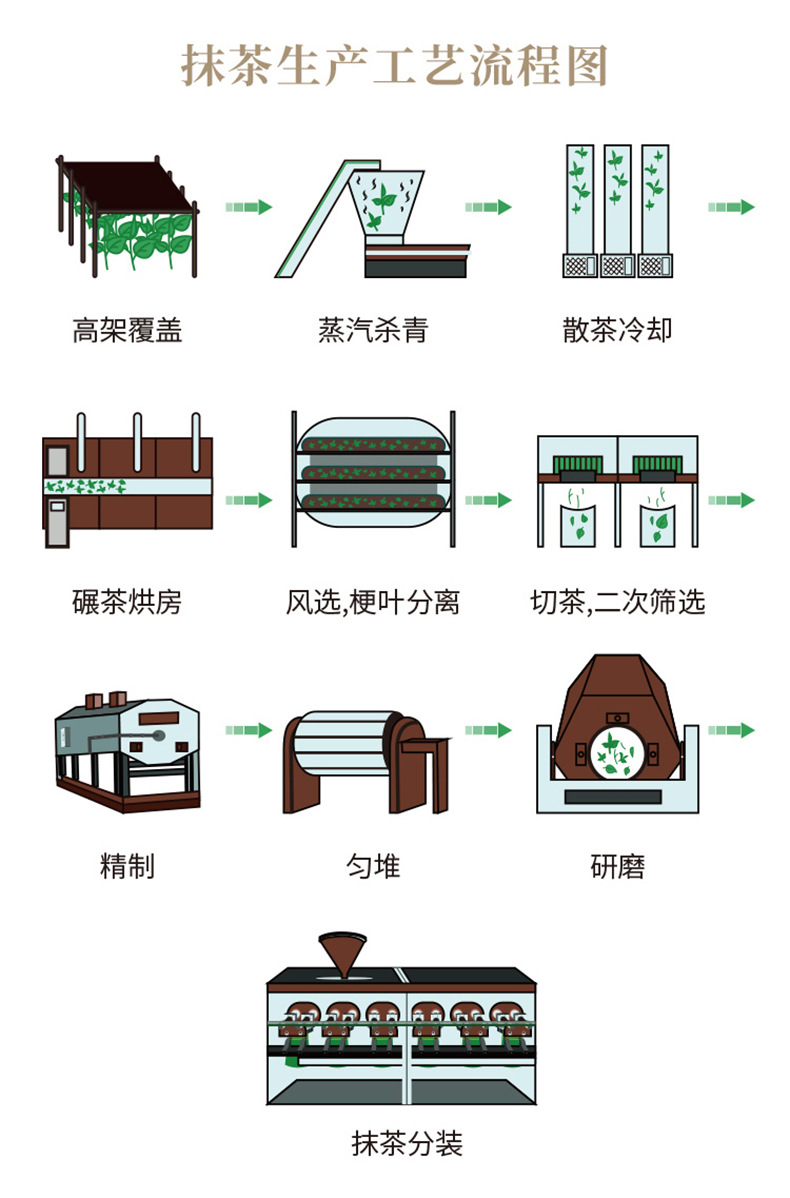 抹茶生产工艺流程图

高架覆盖

蒸汽杀青

散茶冷却

碾茶烘房

风选,梗叶分离

切茶,二次筛选

精制

匀堆

研磨

抹茶分装