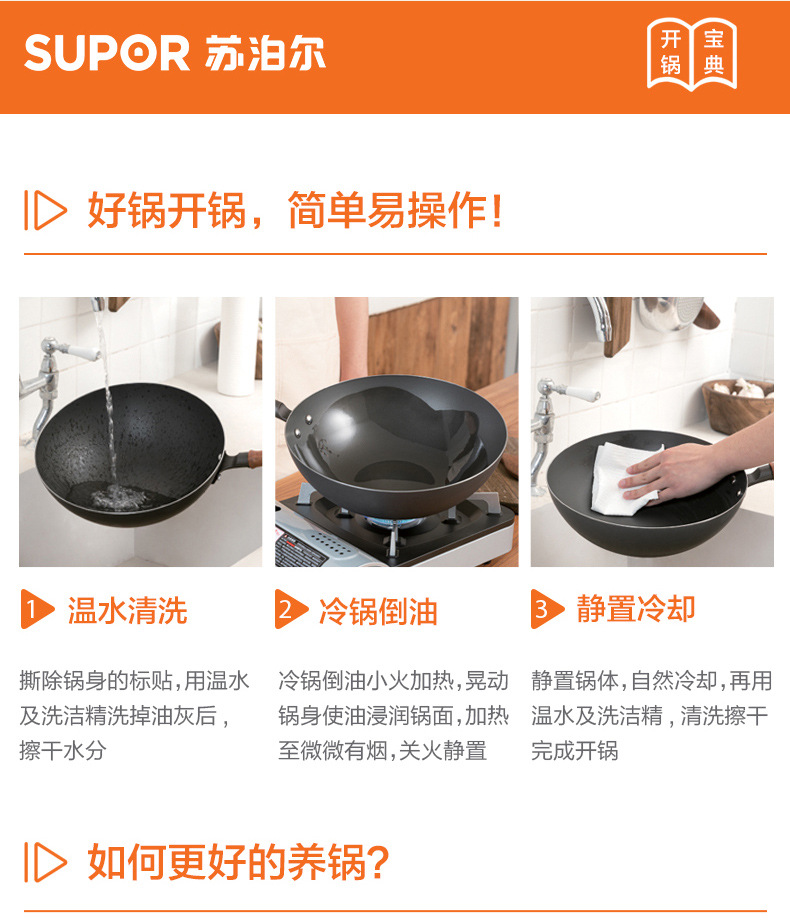 SUPOR 苏泊尔

开锅宝典

好锅开锅，简单易操作！

1 温水清洗

撕除锅身的标贴，用温水及洗洁精洗掉油灰后，擦干水分

2 冷锅倒油

冷锅倒油小火加热，晃动锅身使油浸润锅面，加热至微微有烟，关火静置

3 静置冷却

静置锅体，自然冷却，再用温水及洗洁精，清洗擦干完成开锅

如何更好的养锅？