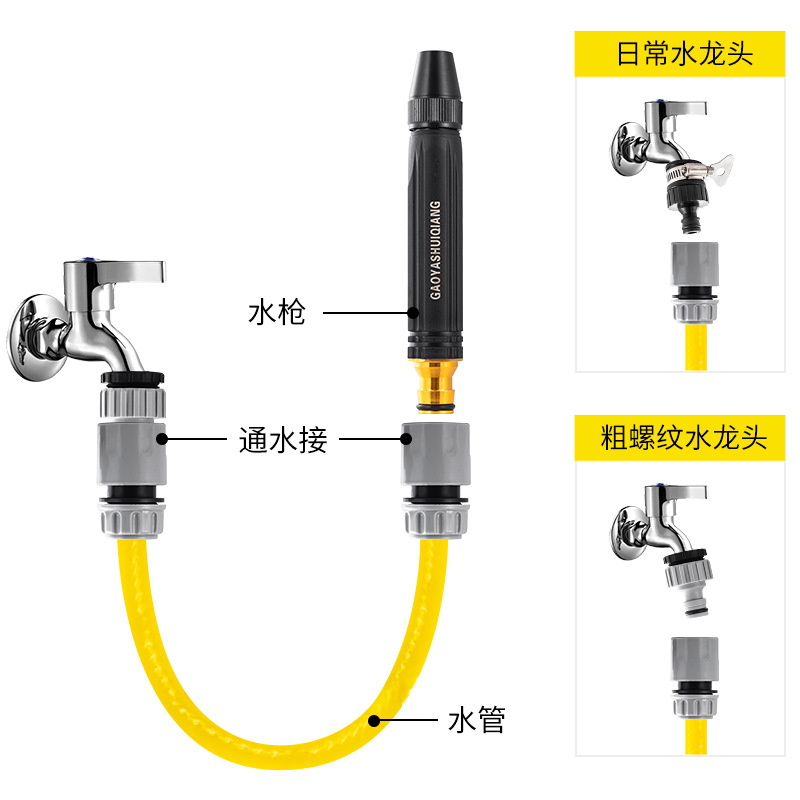 GAOYASHUIQIANG

水枪

通水接

水管

日常水龙头

粗螺纹水龙头