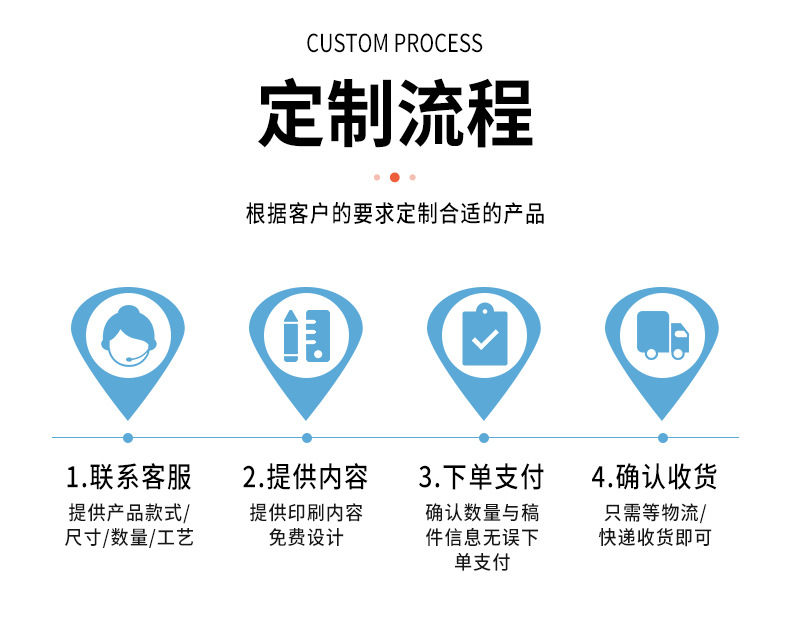 CUSTOM PROCESS

定制流程

根据客户的要求定制合适的产品

1.联系客服
提供产品款式/尺寸/数量/工艺

2.提供内容
提供印刷内容免费设计

3.下单支付
确认数量与稿件信息无误下单支付

4.确认收货
只需等物流/快递收货即可