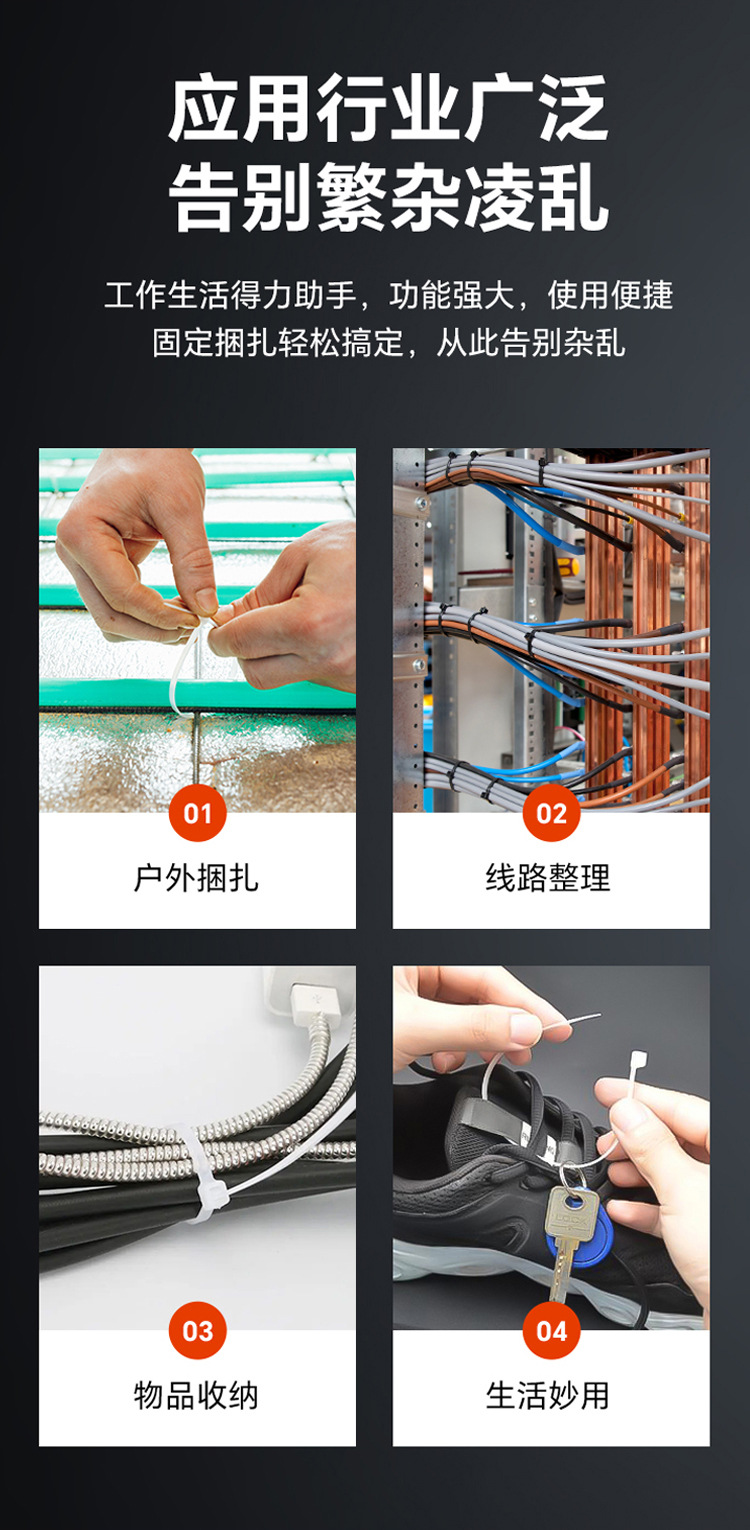 应用行业广泛
告别繁杂凌乱

工作生活得力助手，功能强大，使用便捷
固定捆扎轻松搞定，从此告别杂乱

01
户外捆扎

02
线路整理

03
物品收纳

04
生活妙用