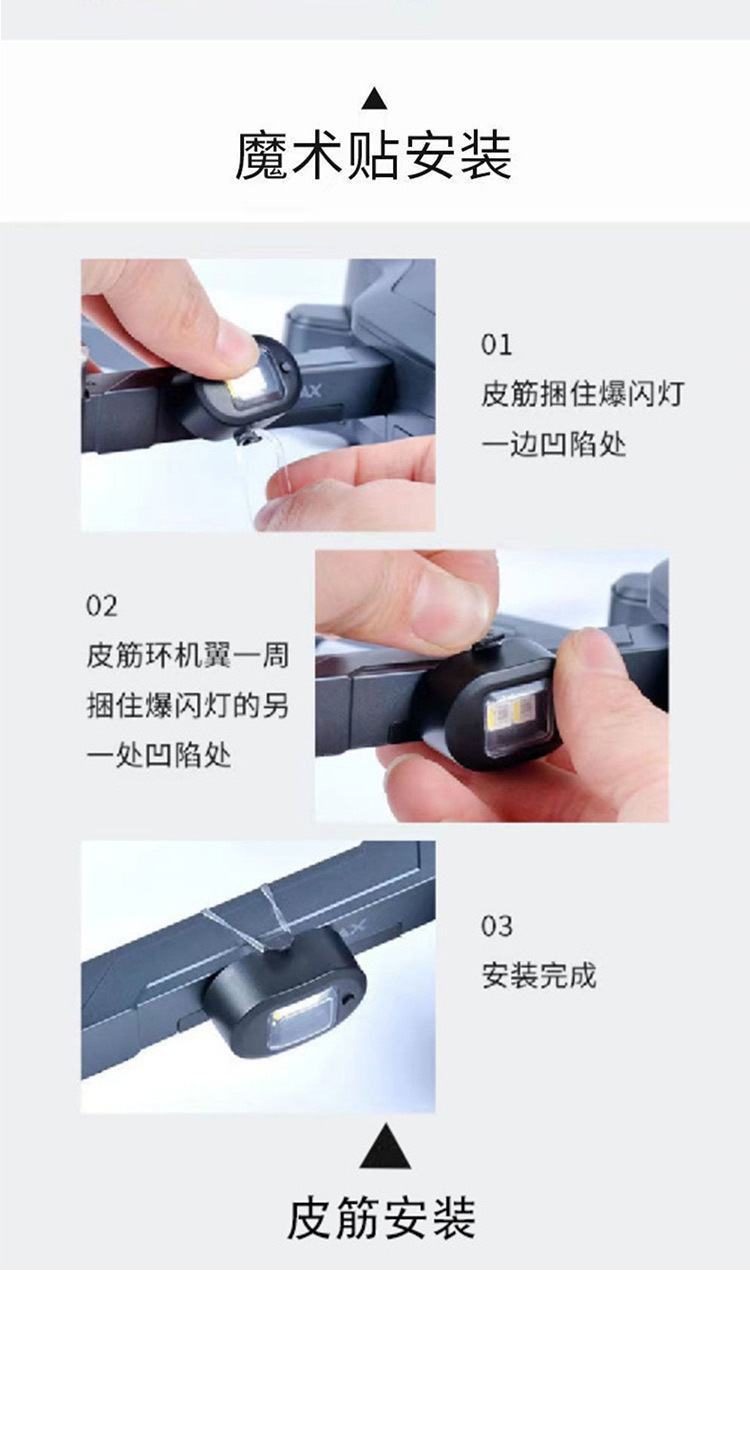 魔术贴安装

01
皮筋捆住爆闪灯一边凹陷处

02
皮筋环机翼一周捆住爆闪灯的另一处凹陷处

03
安装完成

皮筋安装