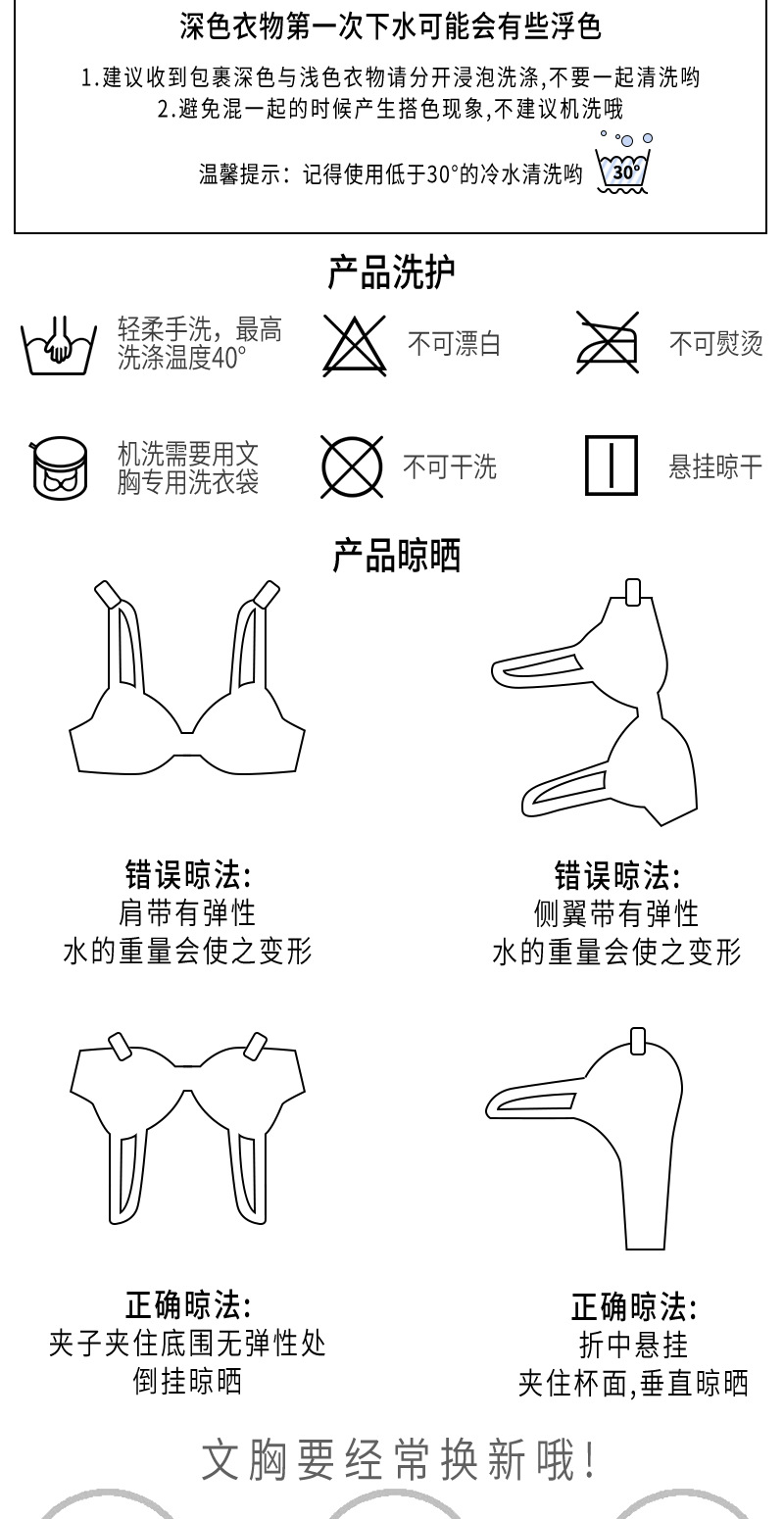 深色衣物第一次下水可能会有些浮色

1.建议收到包裹深色与浅色衣物请分开浸泡洗涤,不要一起清洗哟
2.避免混一起的时候产生搭色现象,不建议机洗哦

温馨提示：记得使用低于30°的冷水清洗哟 30°

产品洗护

轻柔手洗，最高洗涤温度40°

不可漂白

不可熨烫

机洗需要用文胸专用洗衣袋

不可干洗

悬挂晾干

产品晾晒

错误晾法:
肩带有弹性
水的重量会使之变形

错误晾法:
侧翼带有弹性
水的重量会使之变形

正确晾法:
夹子夹住底围无弹性处
倒挂晾晒

正确晾法:
折中悬挂
夹住杯面,垂直晾晒

文胸要经常换新哦!