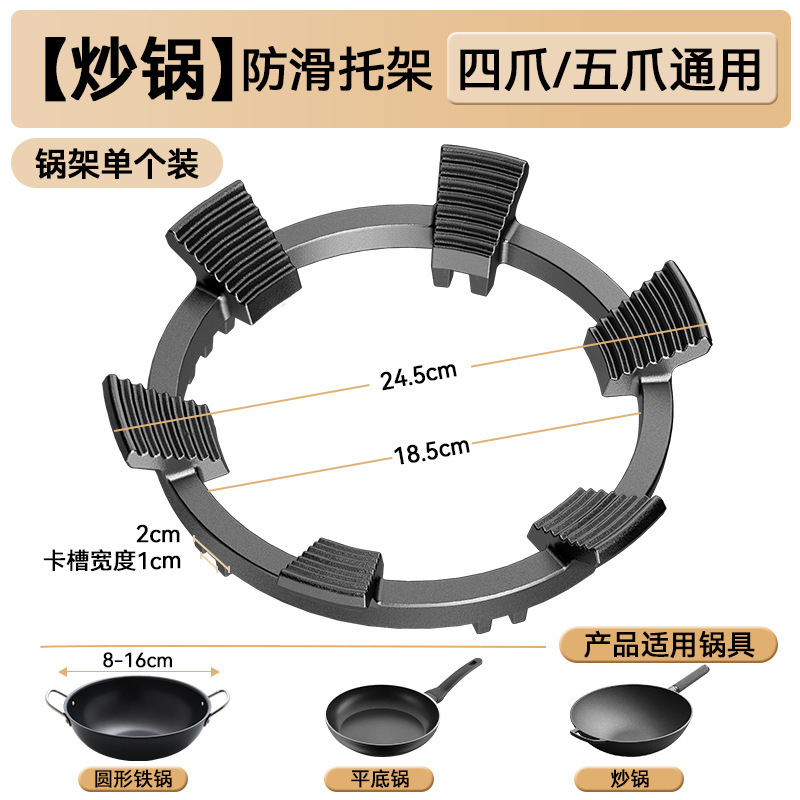 【炒锅】防滑托架 四爪/五爪通用

锅架单个装

24.5cm

18.5cm

2cm
卡槽宽度1cm

产品适用锅具

8-16cm

圆形铁锅

平底锅

炒锅